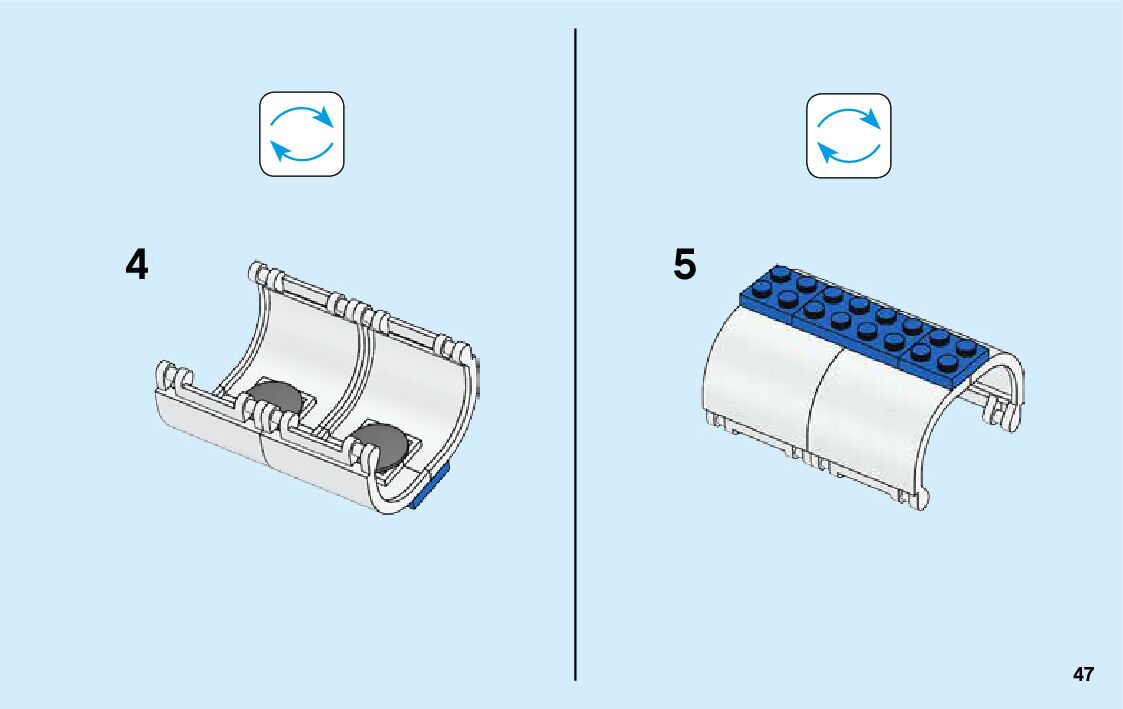 4

5

47