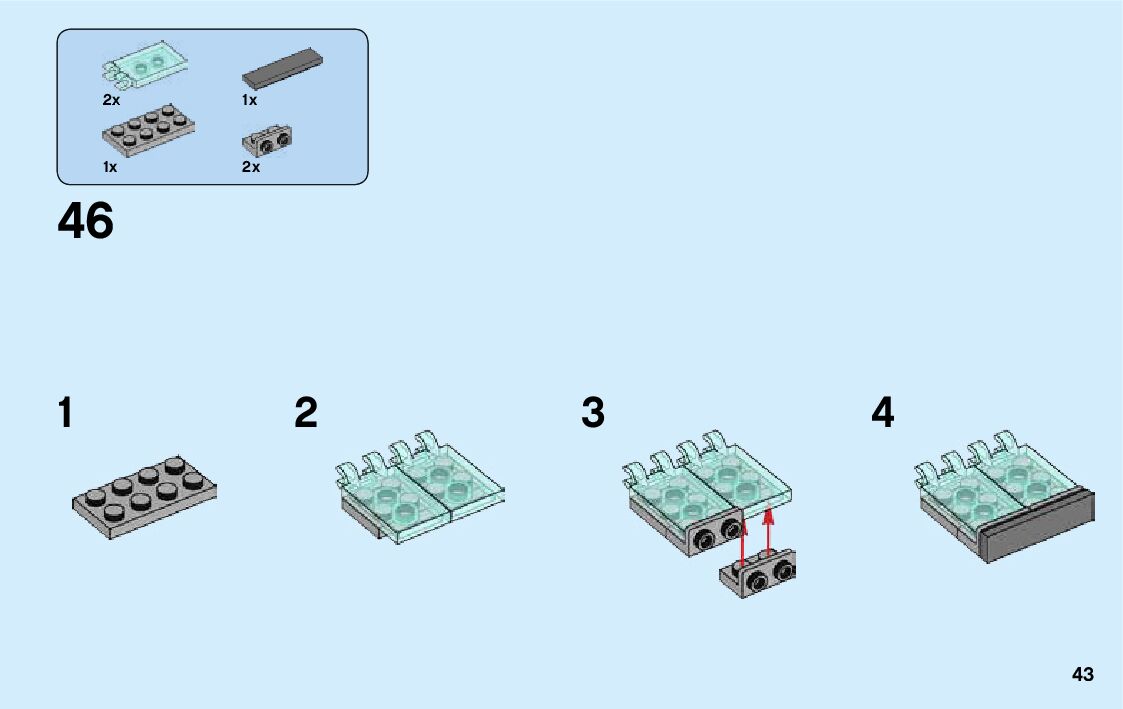 2x
1x
1x
2x

46

1

2

3

4

43