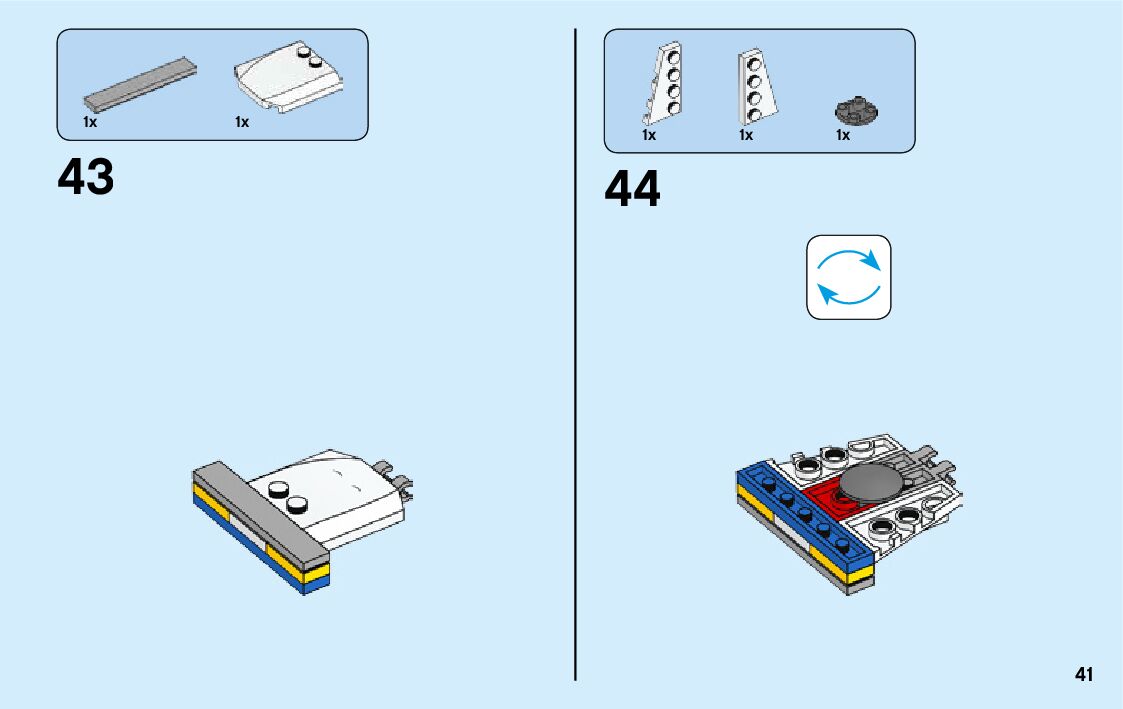 1x 1x

43

1x 1x 1x

44

41