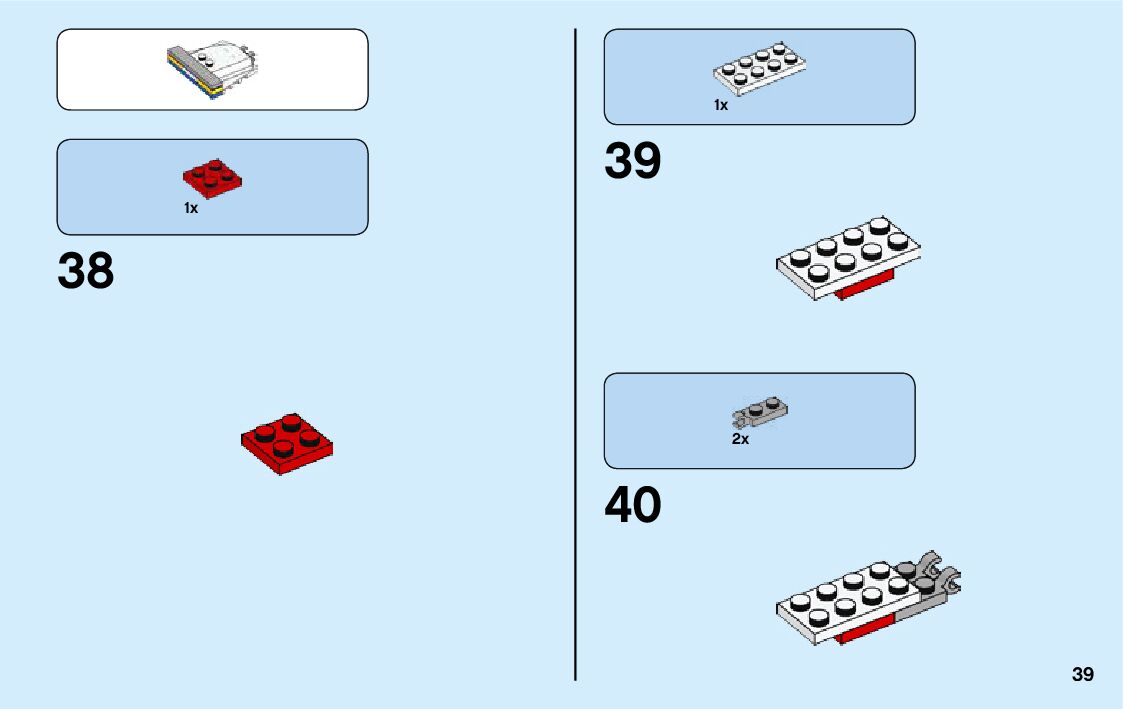 1x

38

1x

39

2x

40

39