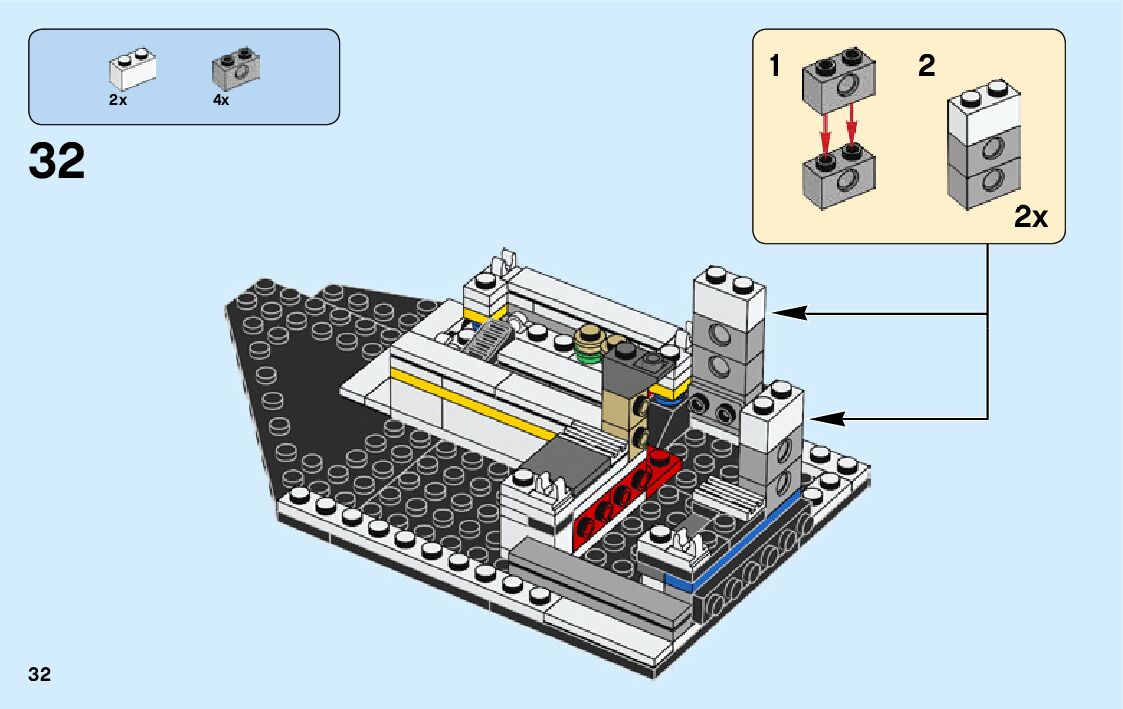 2x
4x

32

1
2
2x

32