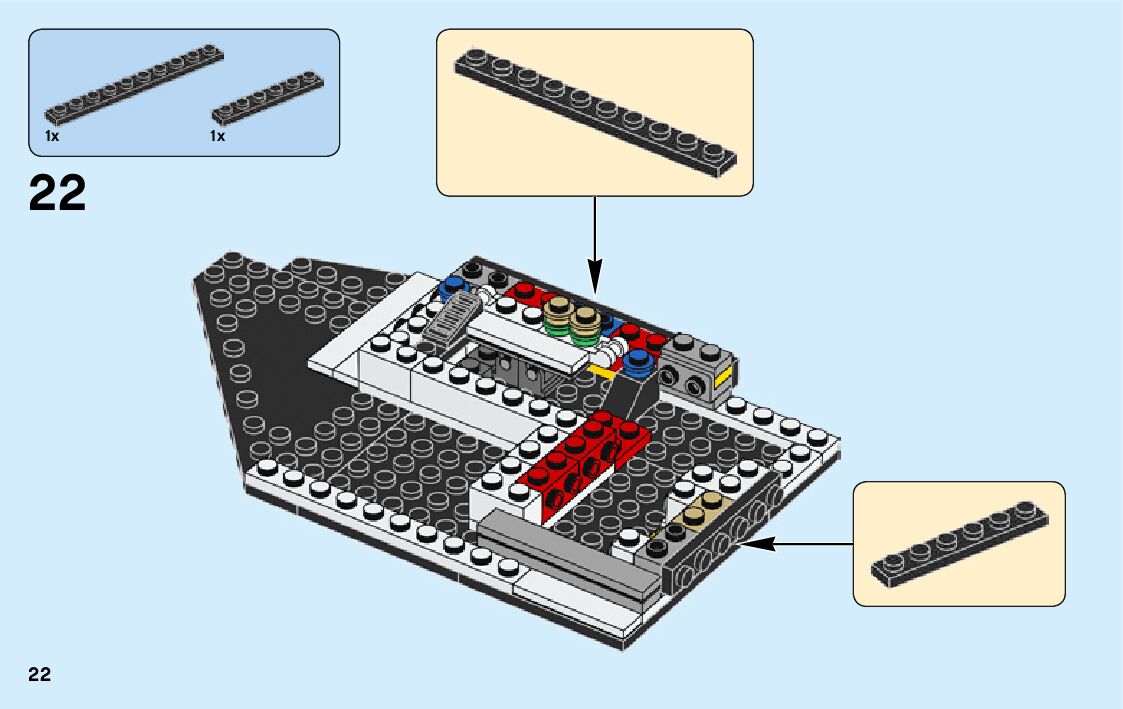 1x
1x

22

22