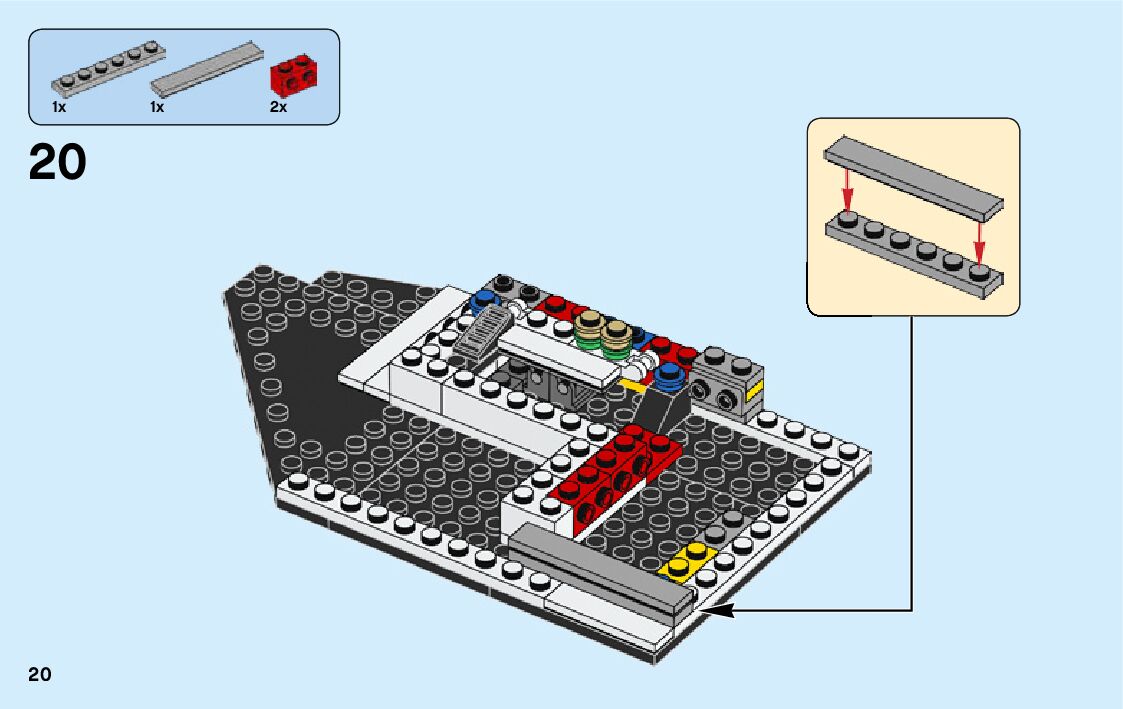 1x 1x 2x

20

20