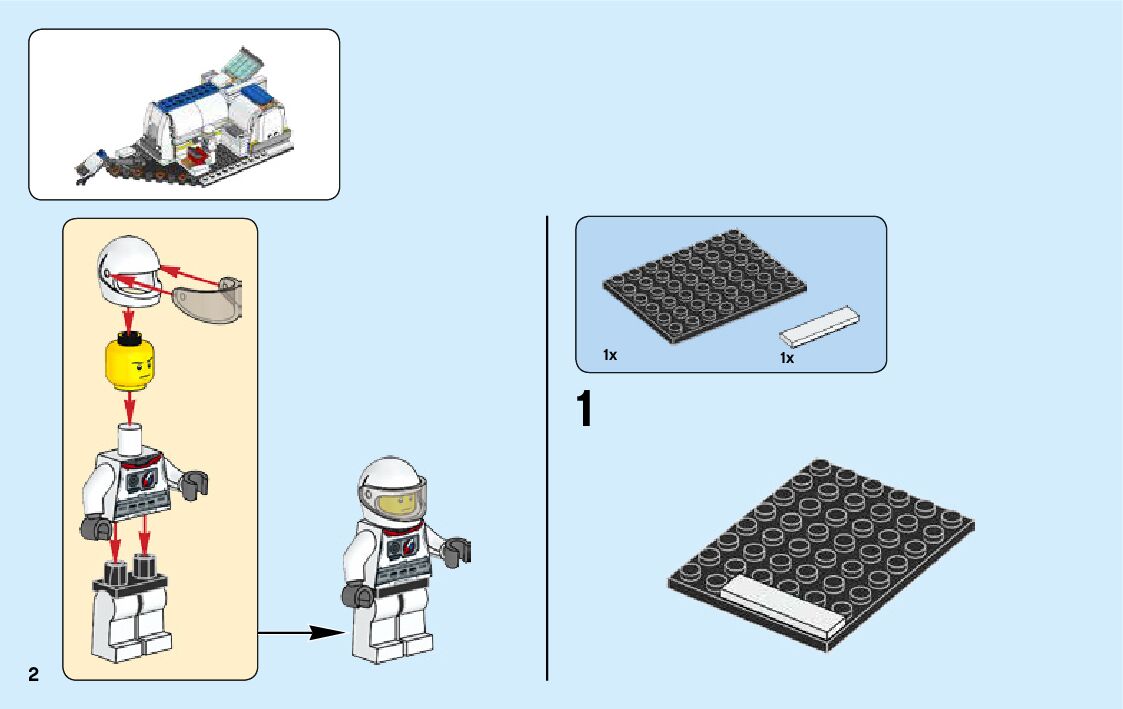 1x

1x

1

2