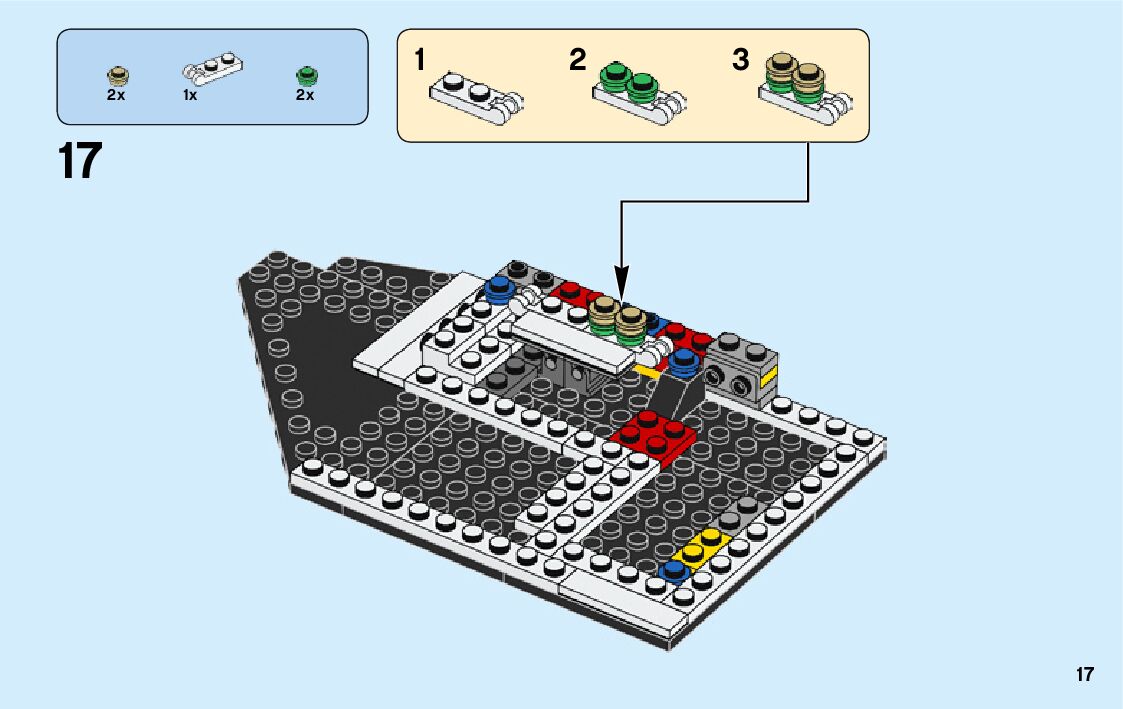 2x
1x
2x

1
2
3

17

17