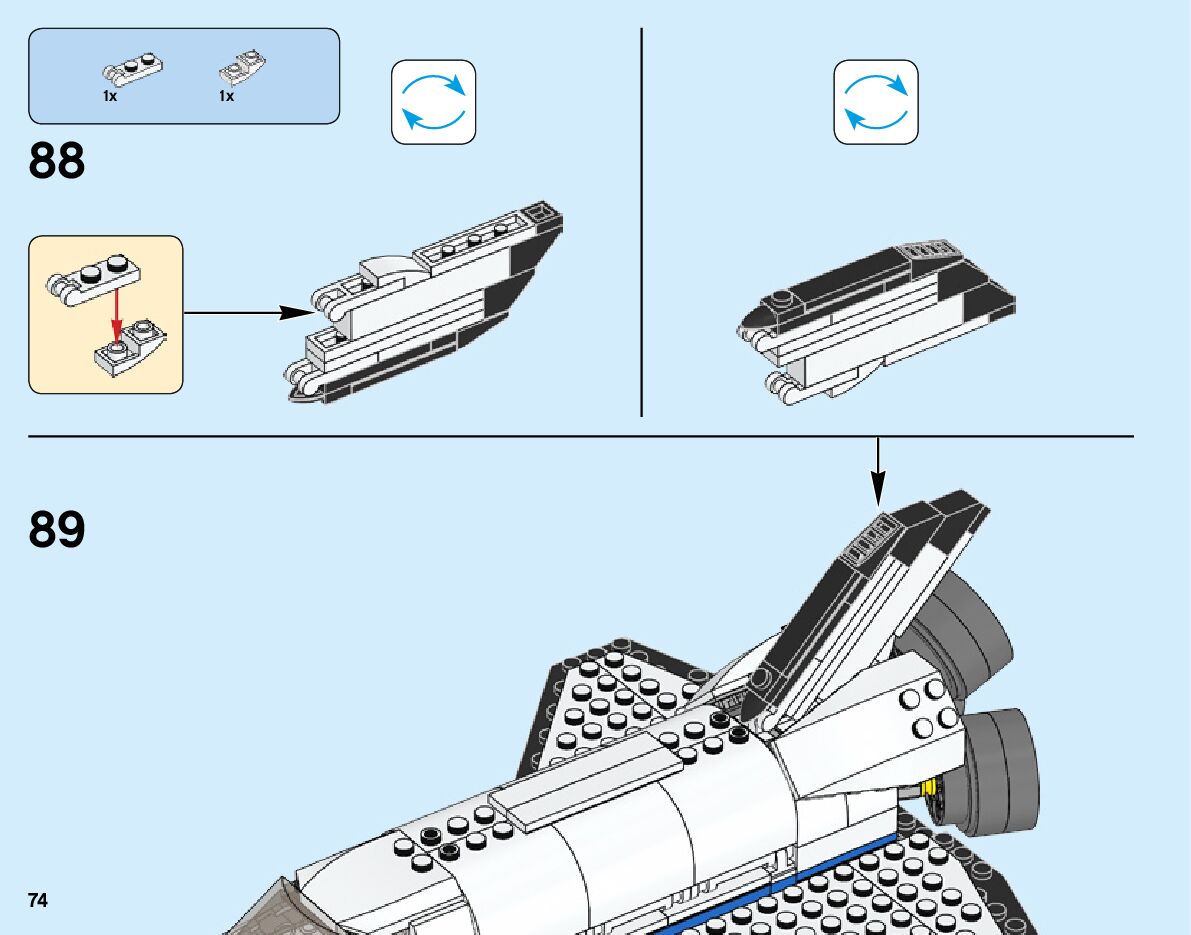 1x 1x

88

89

74