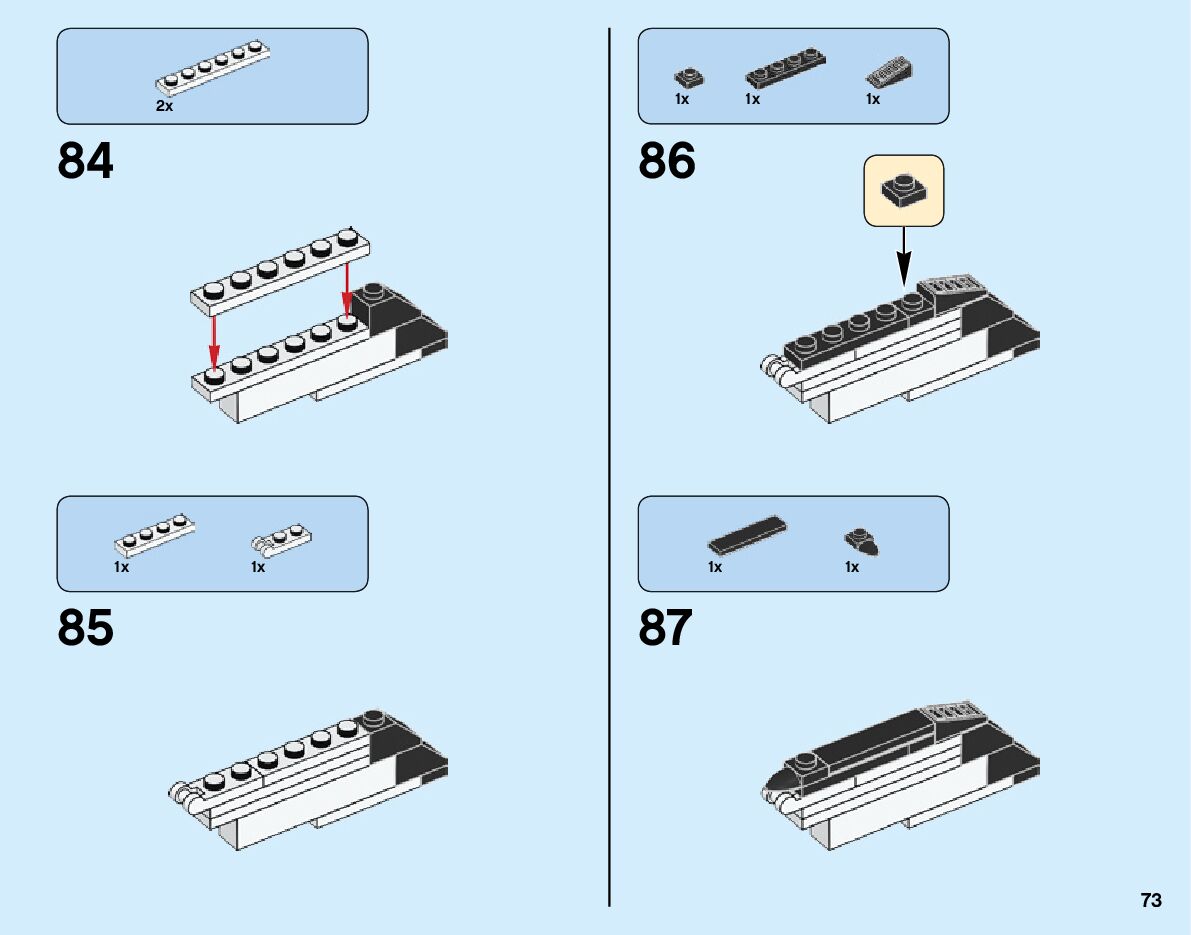 2x

84

1x 1x

85

1x 1x 1x

86

1x 1x

87

73