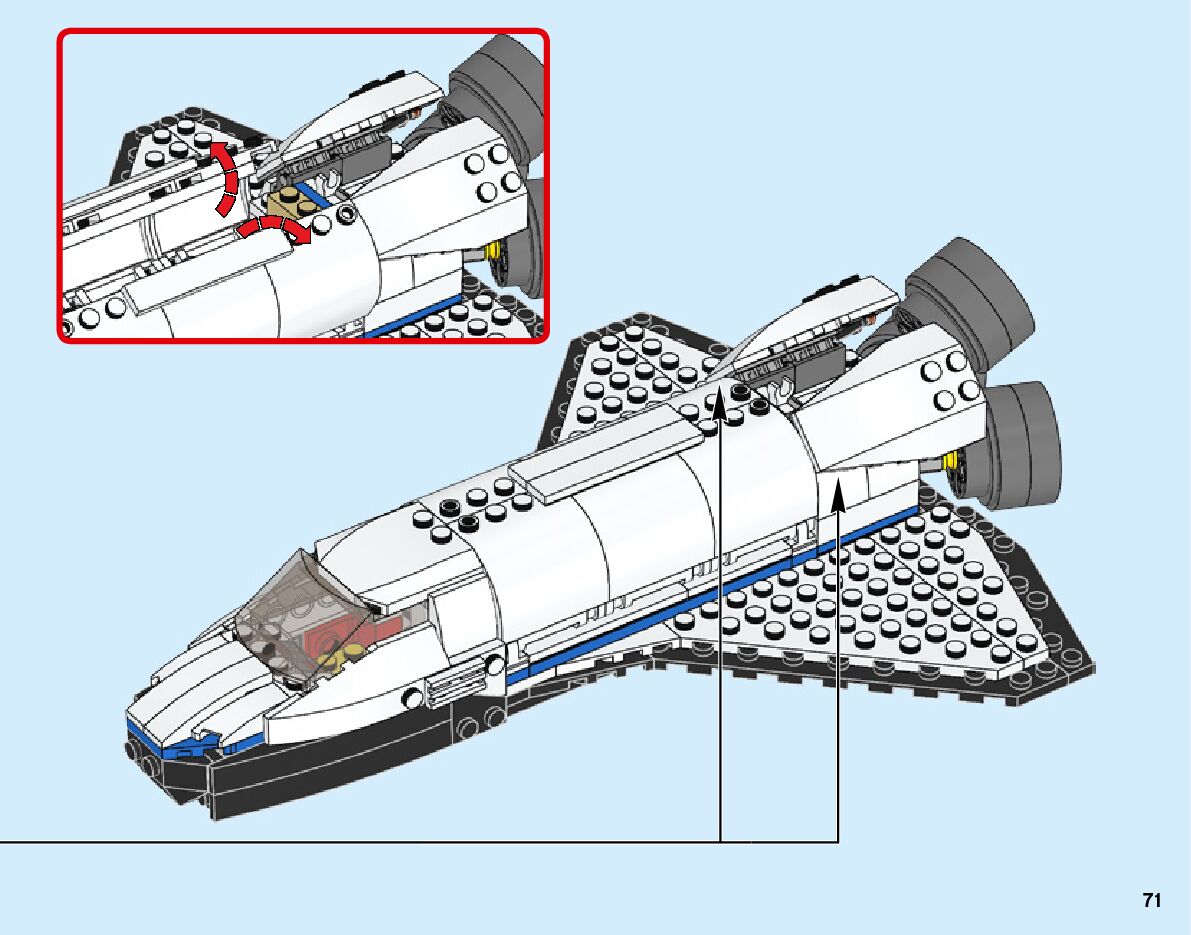 71