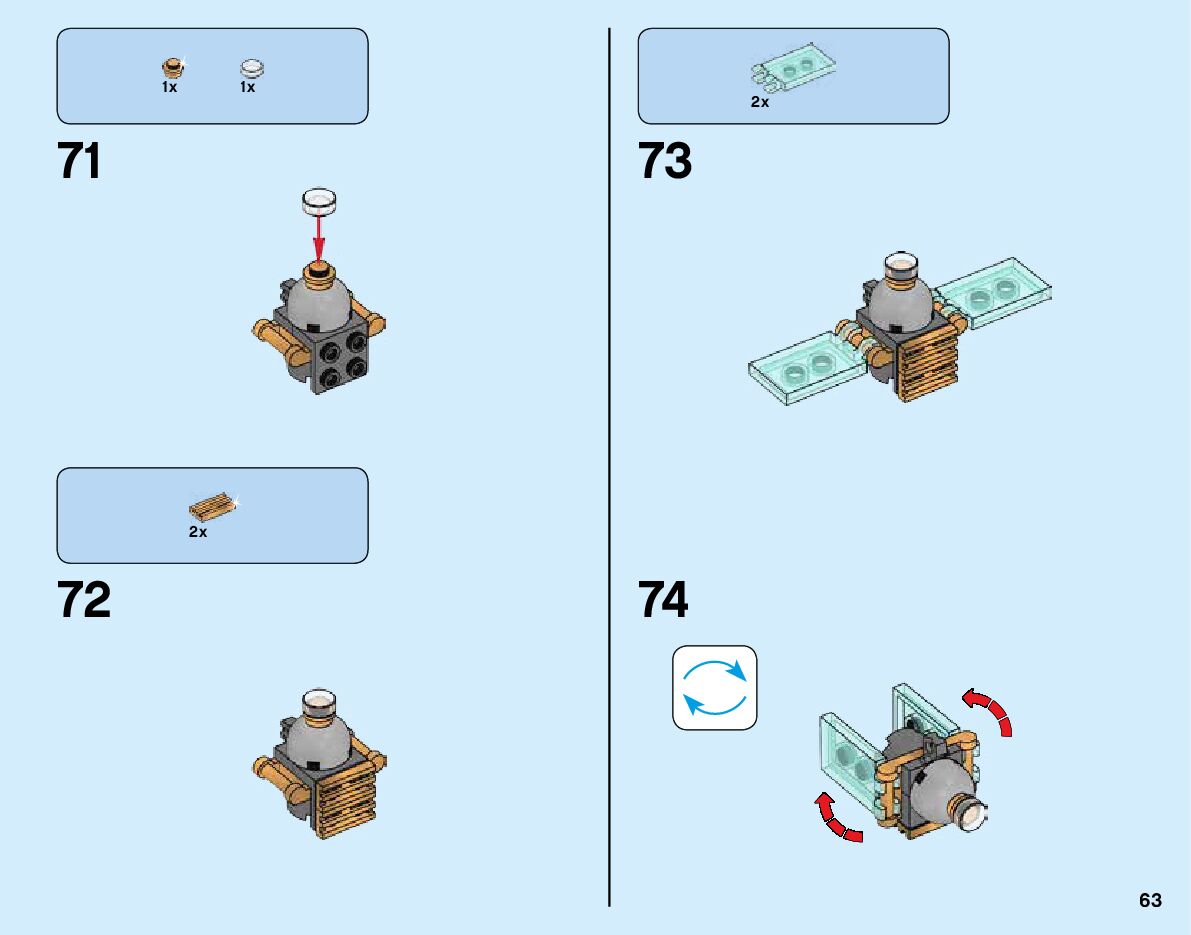 1x 1x

71

2x

72

2x

73

74

63