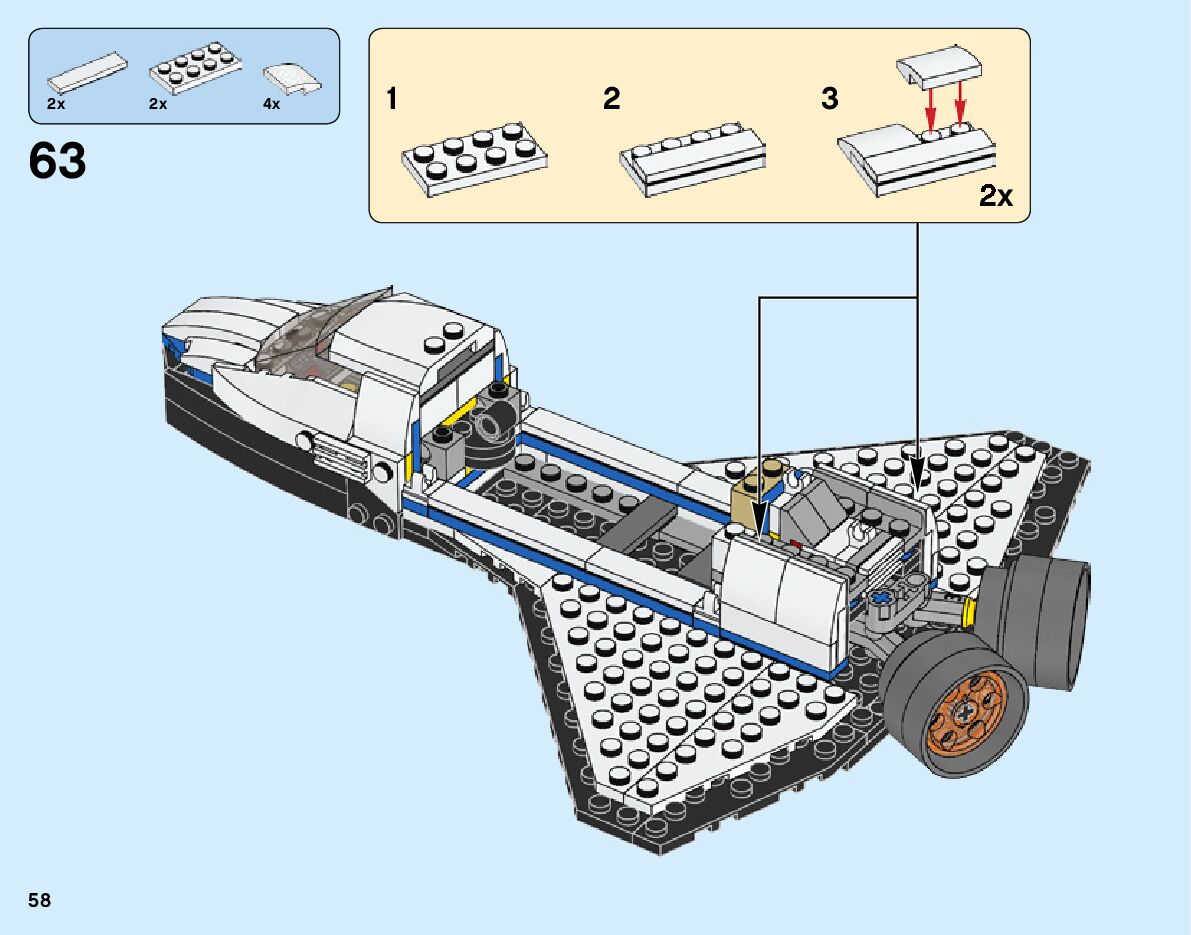 2x 2x 4x

63

1

2

3

2x

58