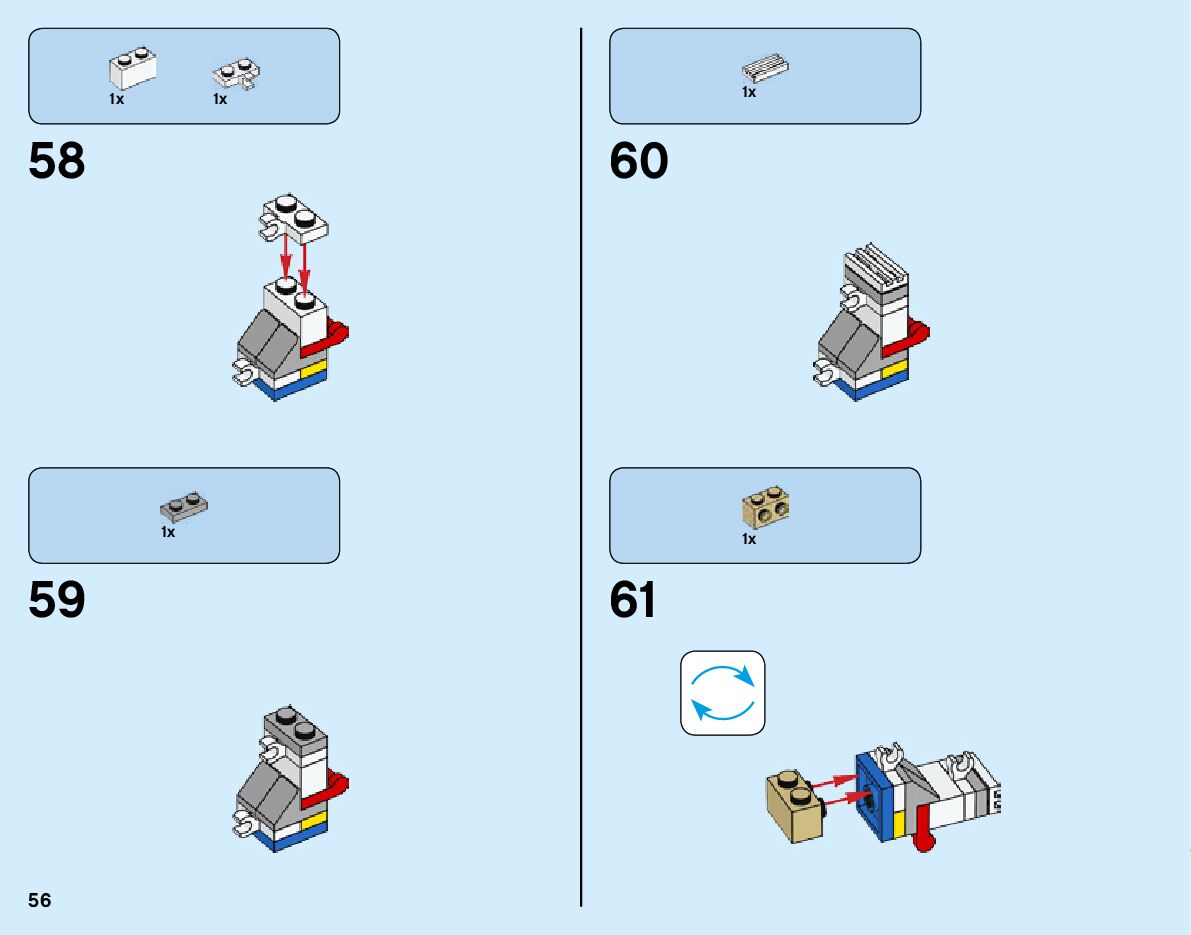 1x
1x

58

1x

59

1x

60

1x

61

56