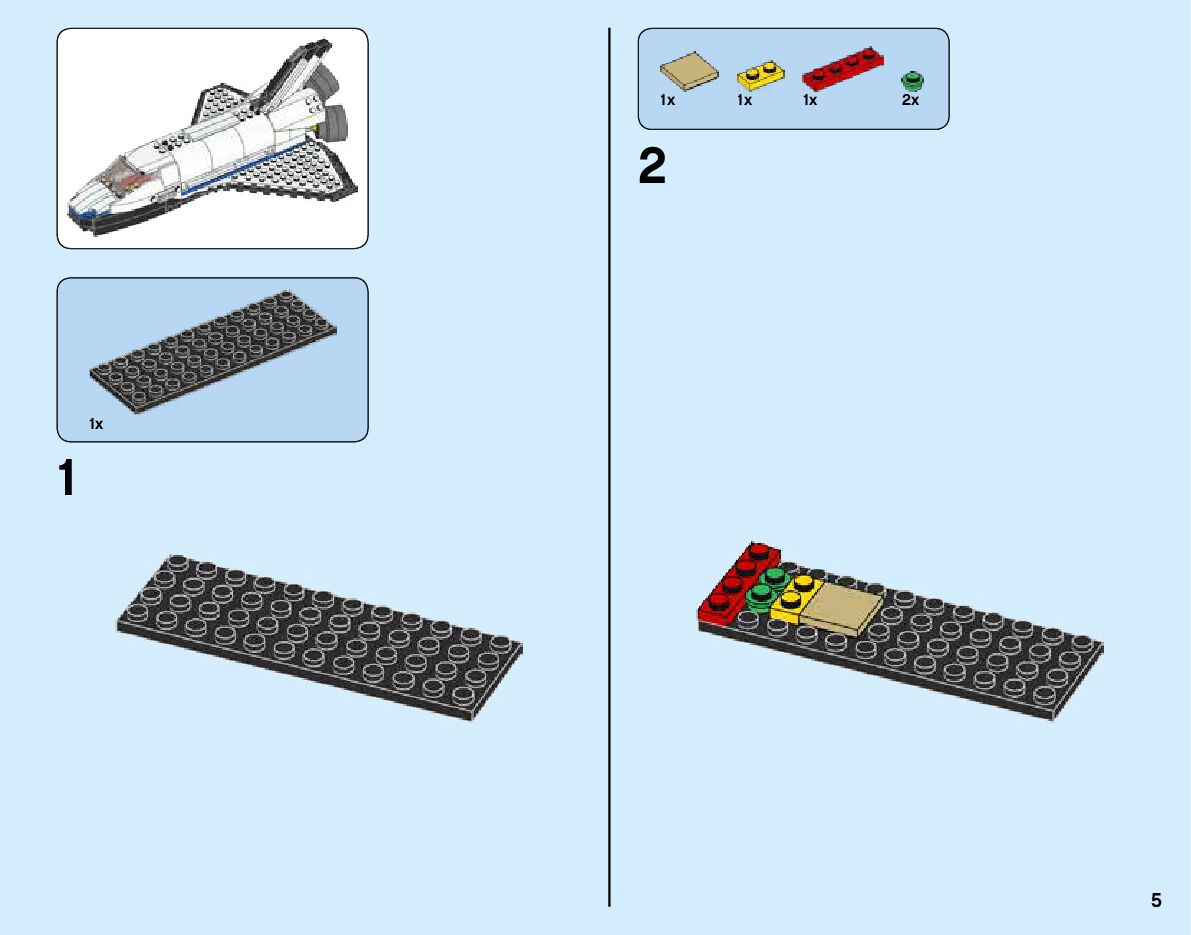 1x

1

1x 1x 1x 2x

2

5