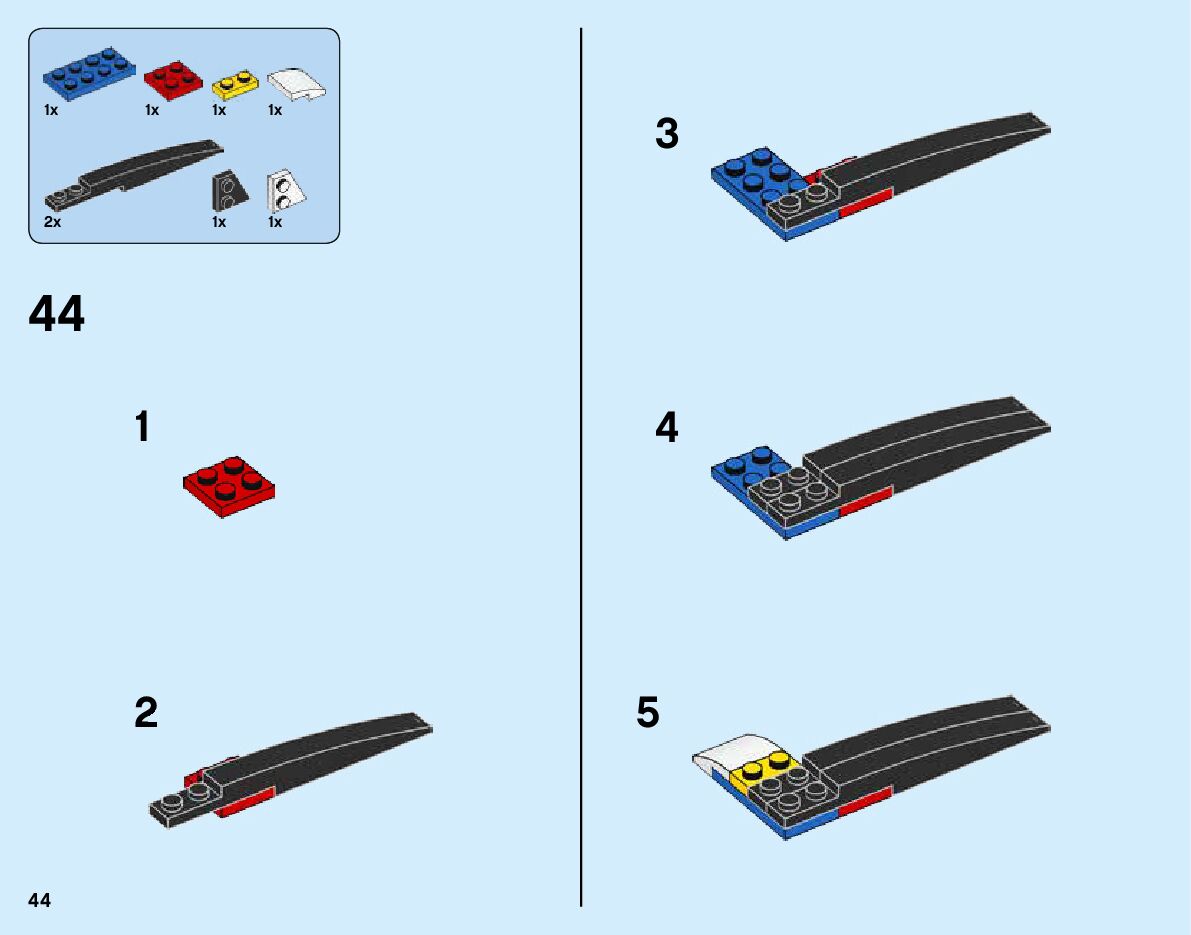 1x 1x 1x 1x

2x 1x 1x

44

1

2

3

4

5

44