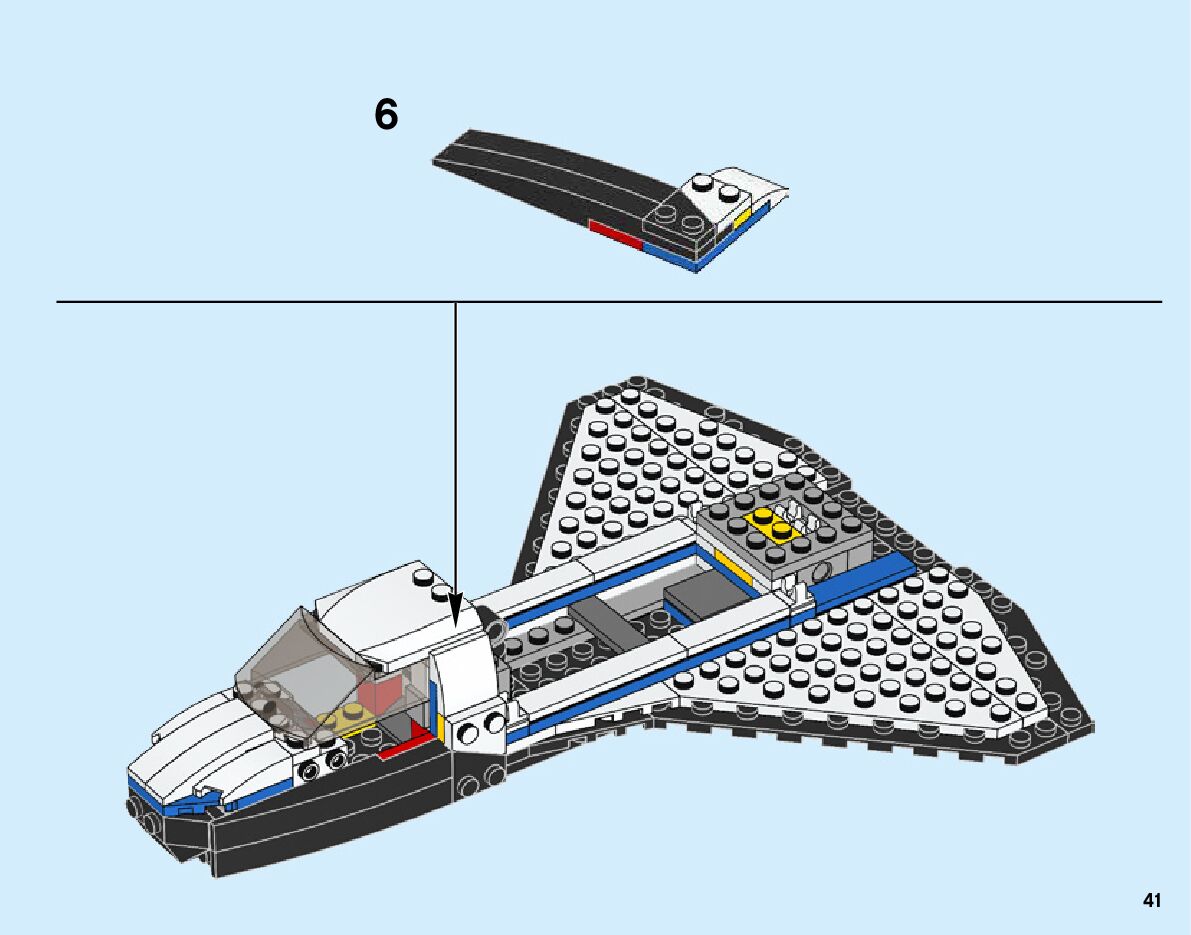 6

41