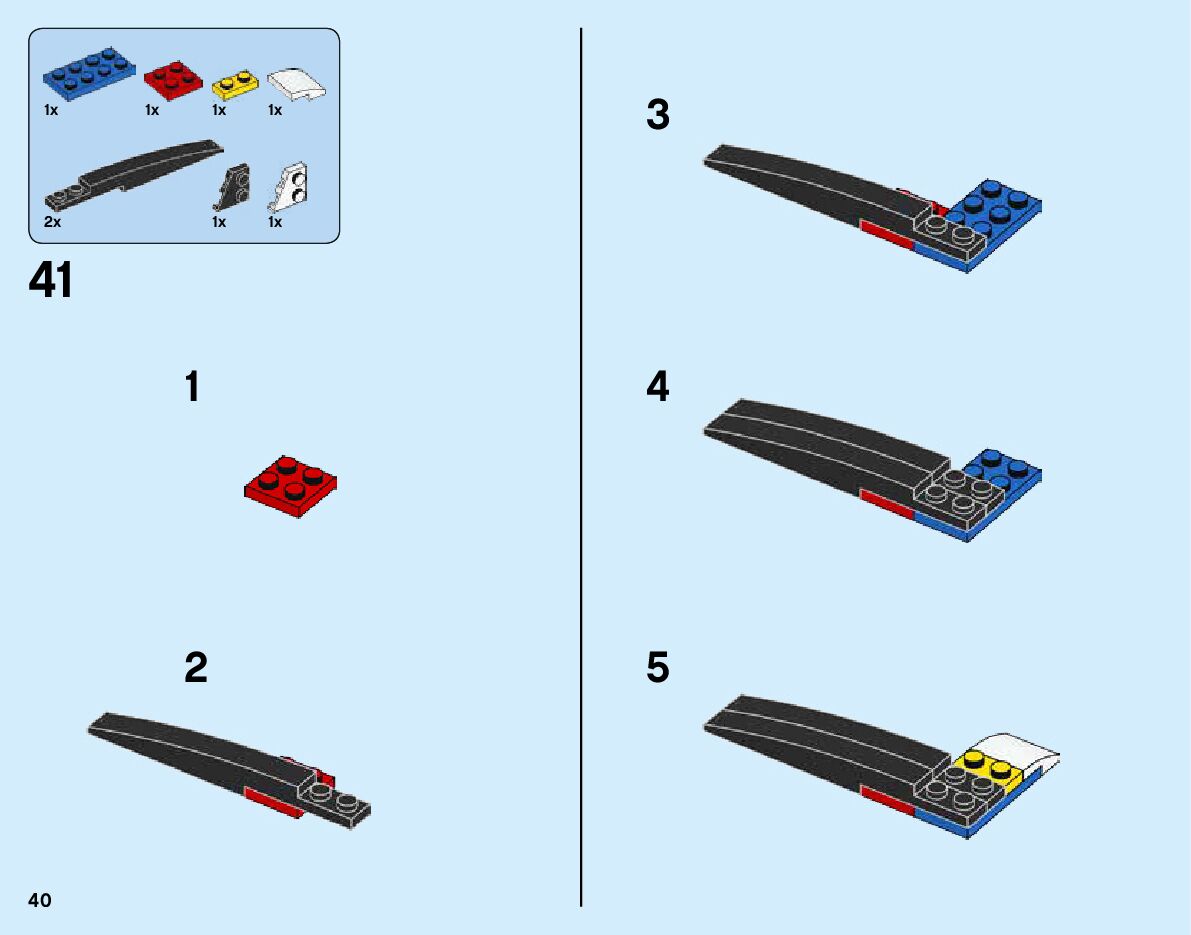 1x 1x 1x 1x

2x 1x 1x

41

1

2

3

4

5

40