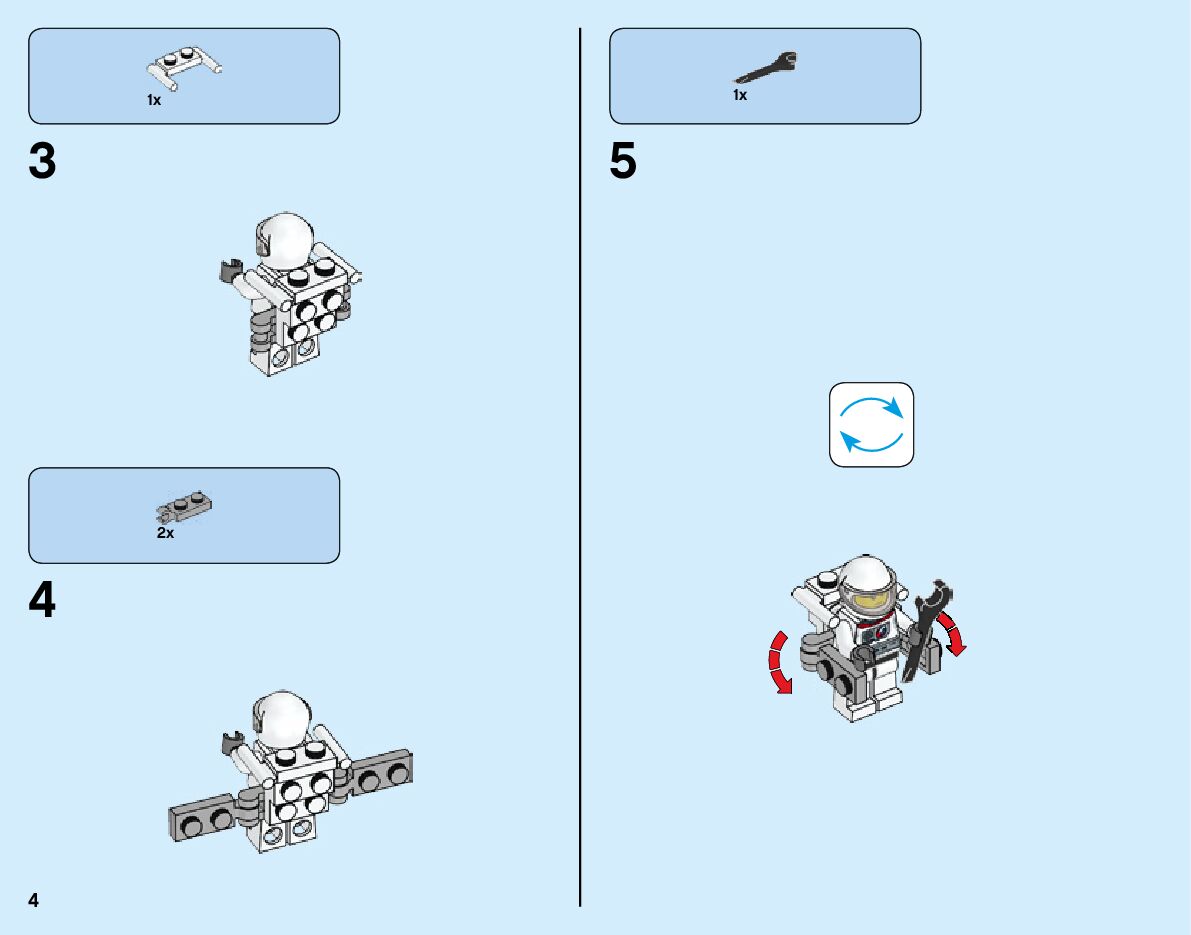 1x

3

2x

4

4

1x

5