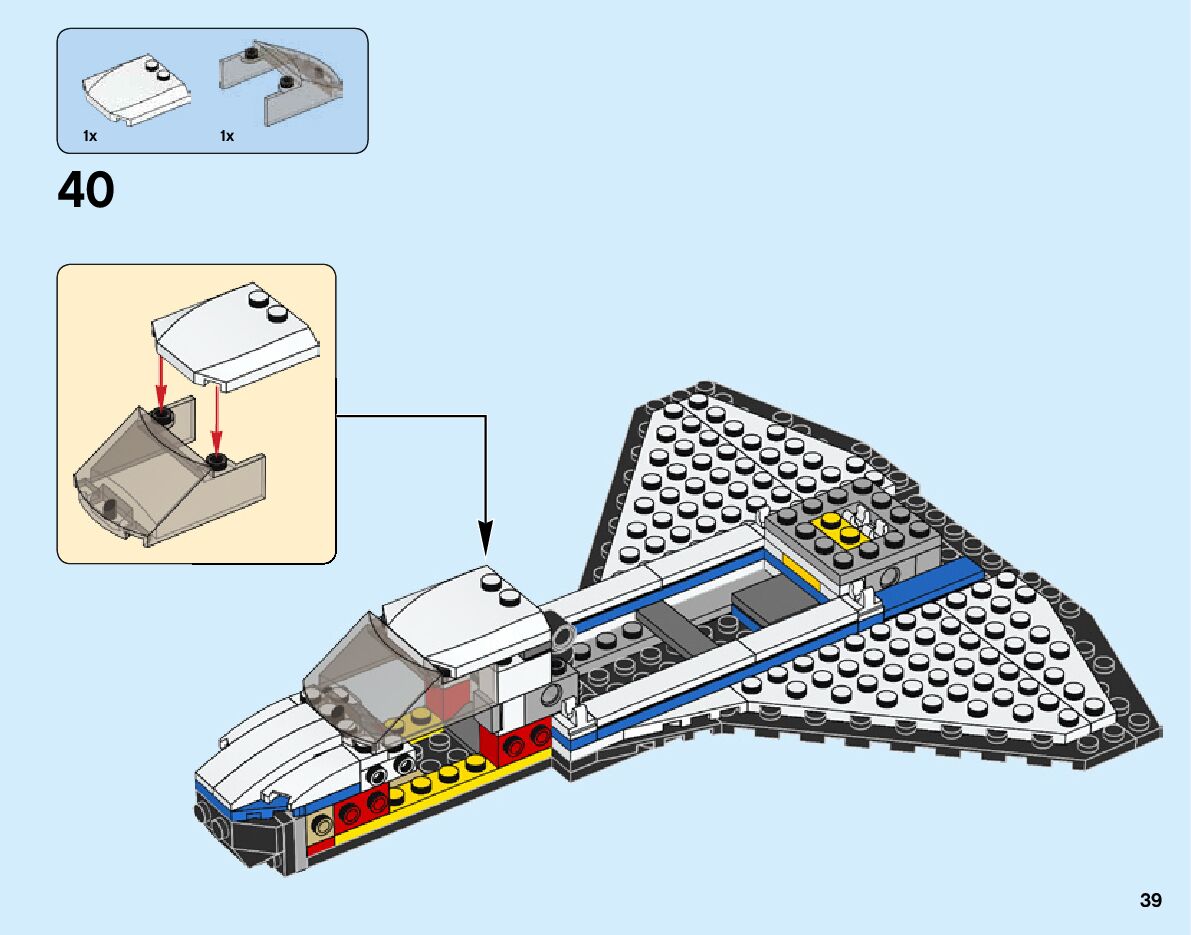 1x 1x

40

39