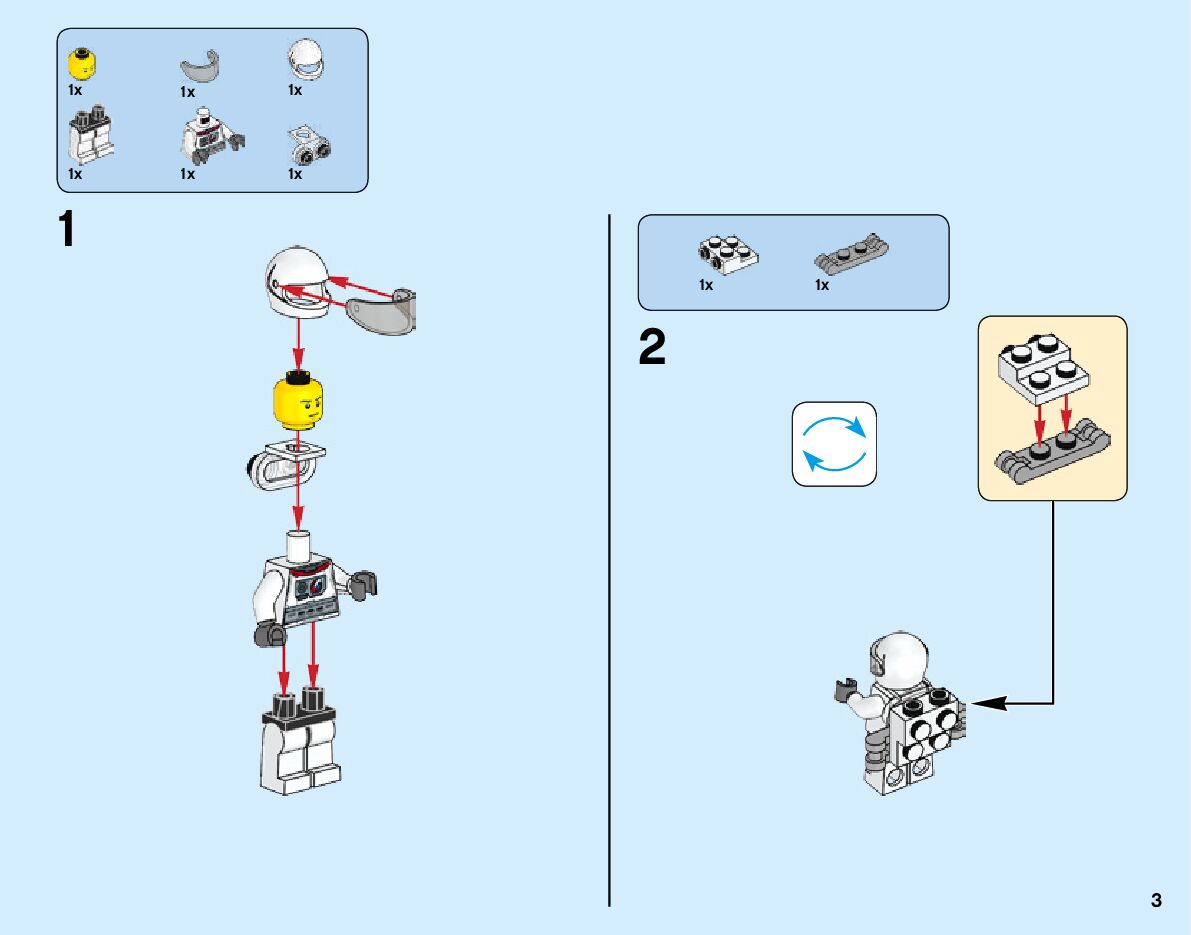 1x
1x
1x
1x
1x
1x

1

1x
1x

2

3