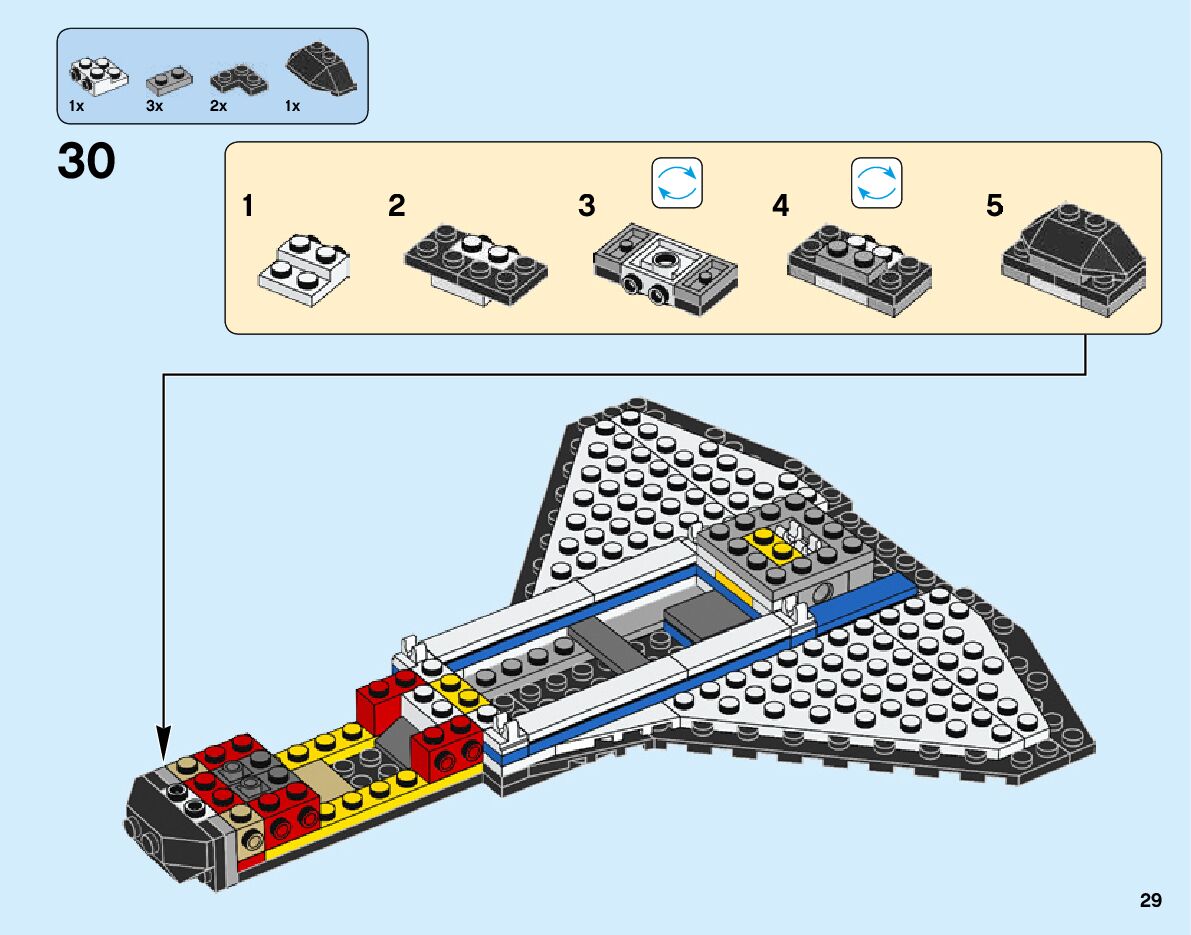 1x 3x 2x 1x

30

1

2

3

4

5

29