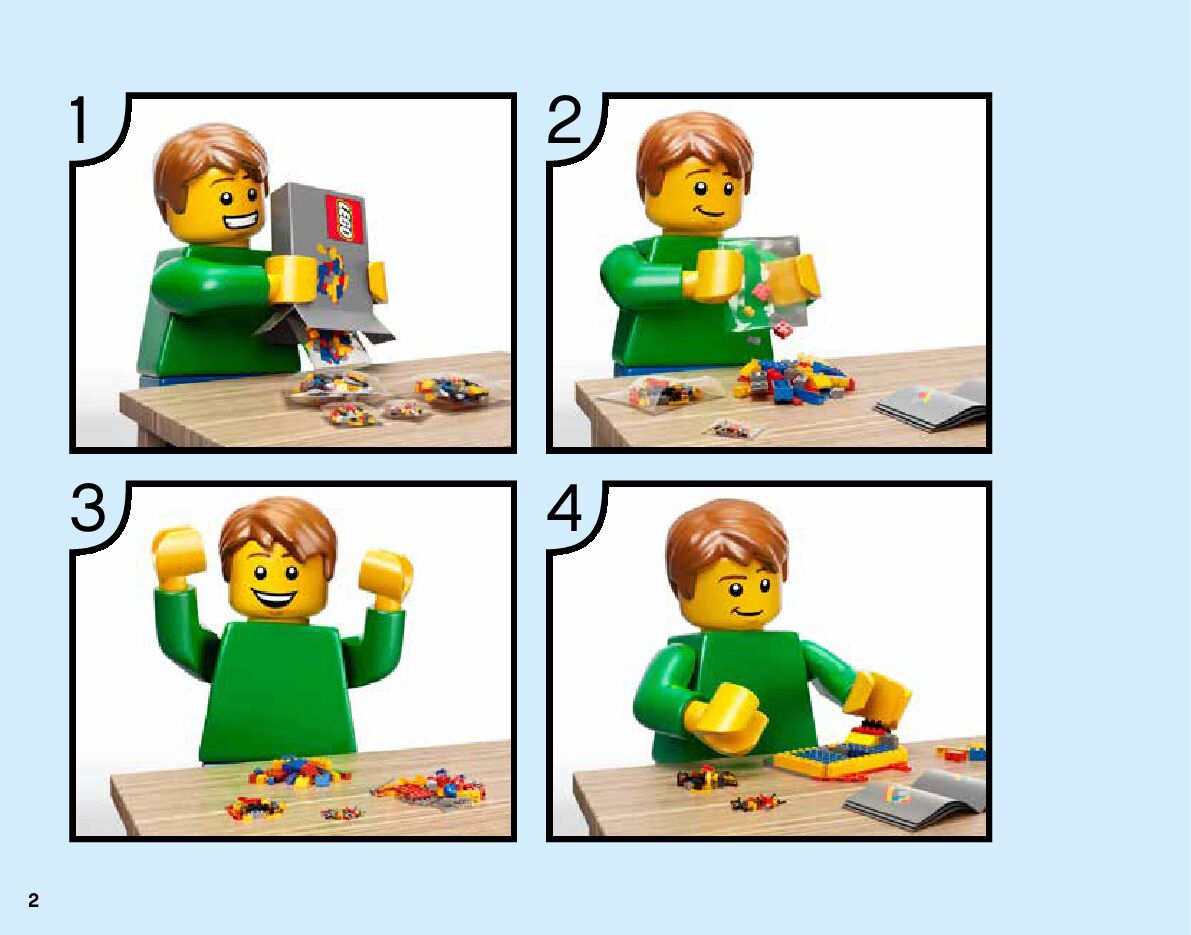 1

LEGO

2

3

4

2