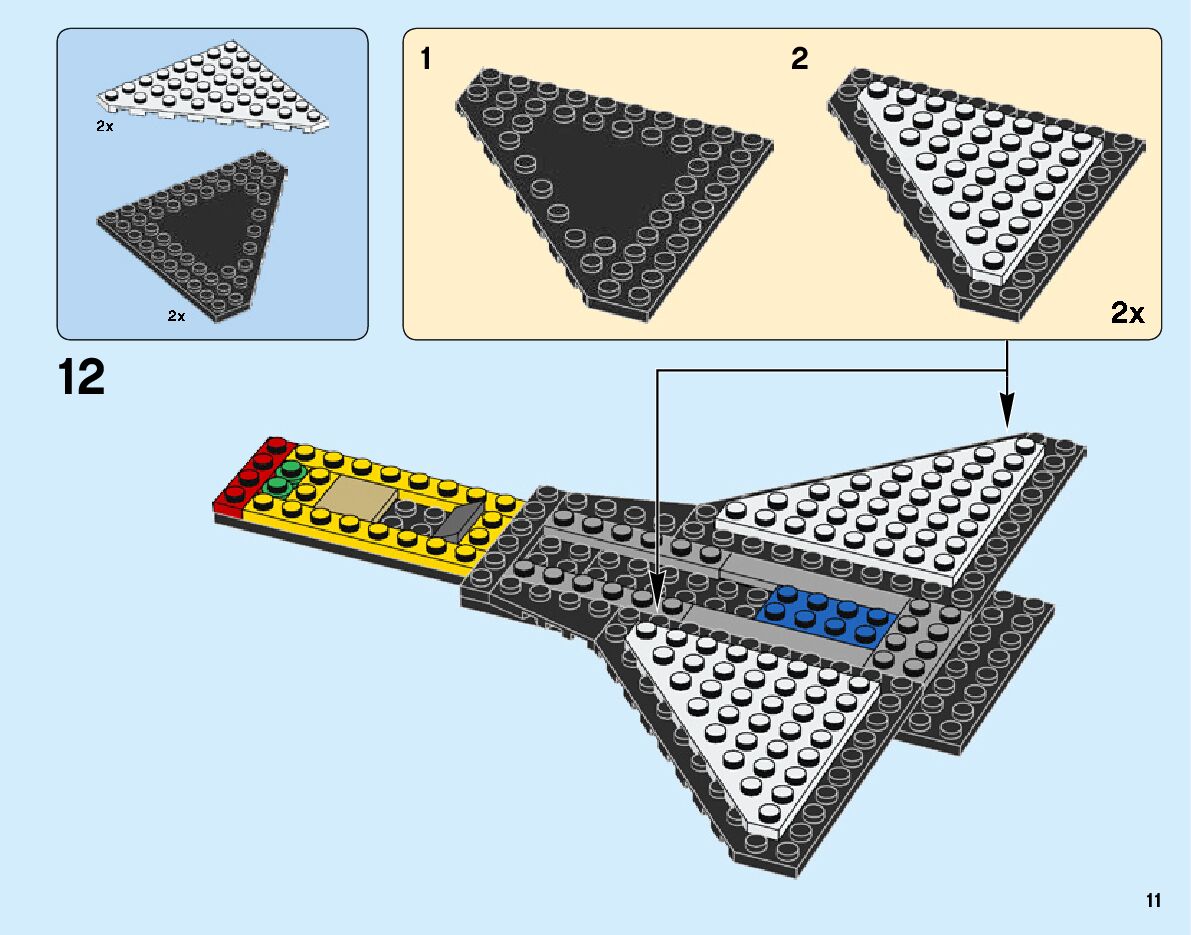 2x

2x

1

2

2x

12

11