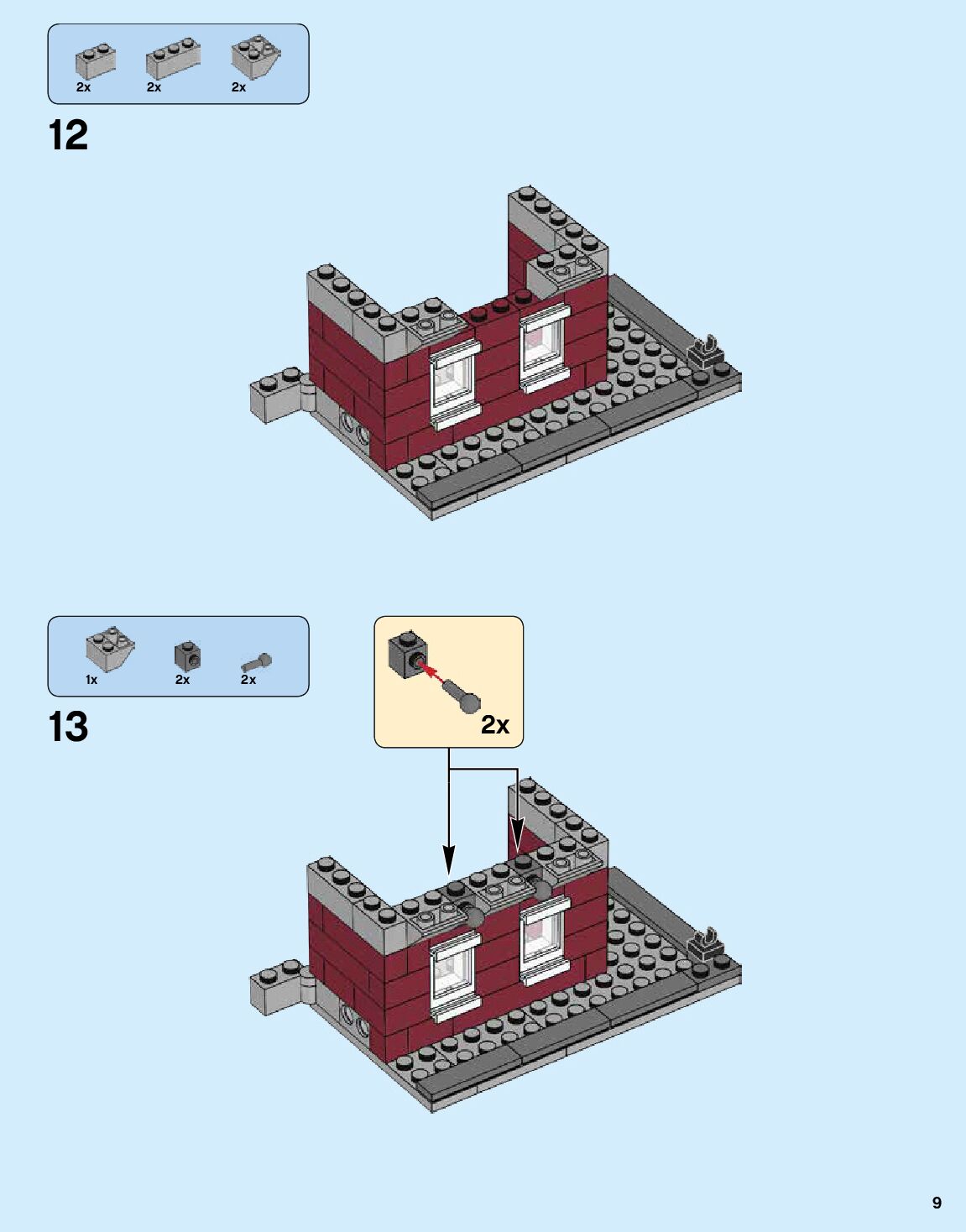 2x 2x 2x

12

1x 2x 2x

13

2x

9