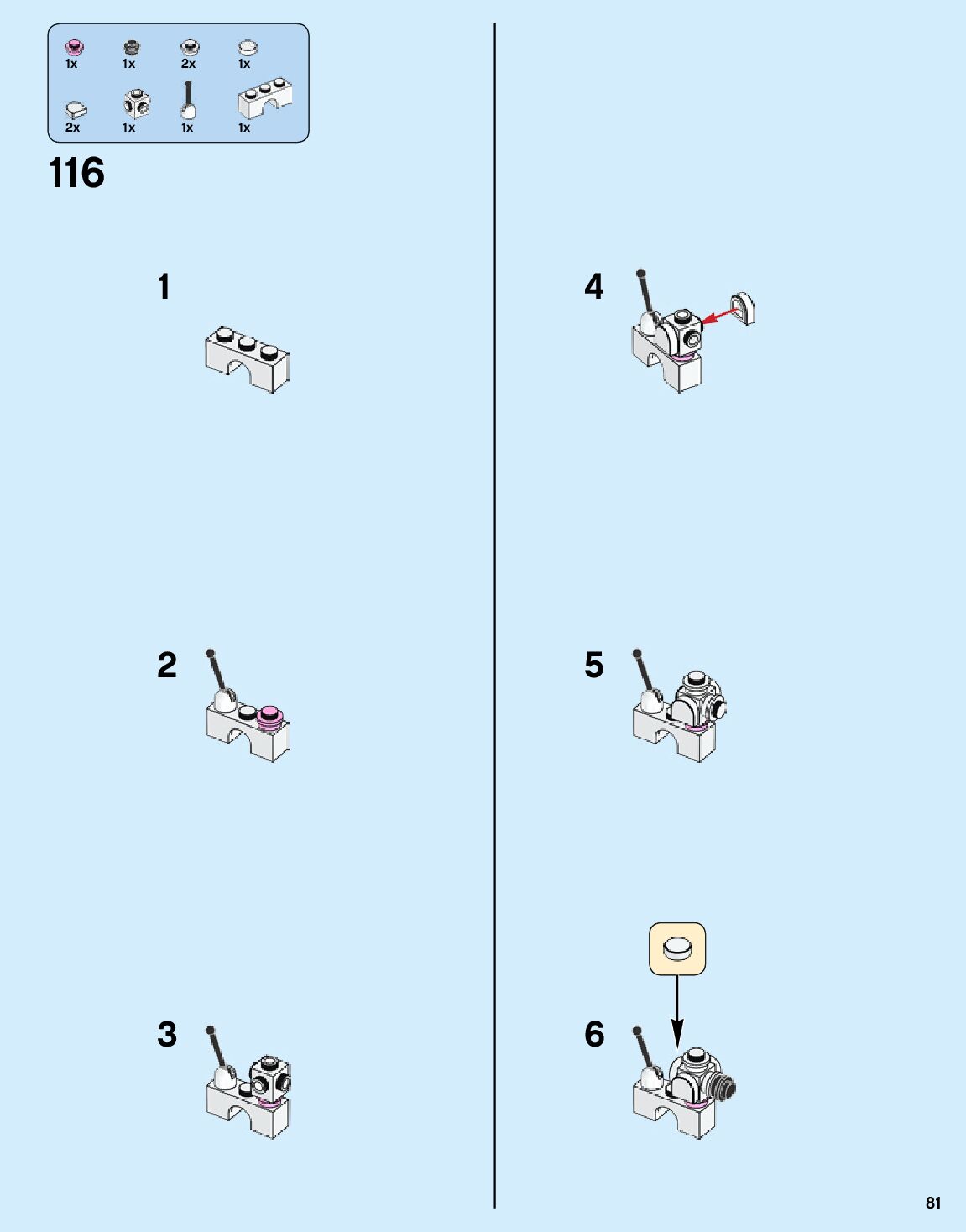 1x 1x 2x 1x

2x 1x 1x 1x

116

1

2

3

4

5

6

81