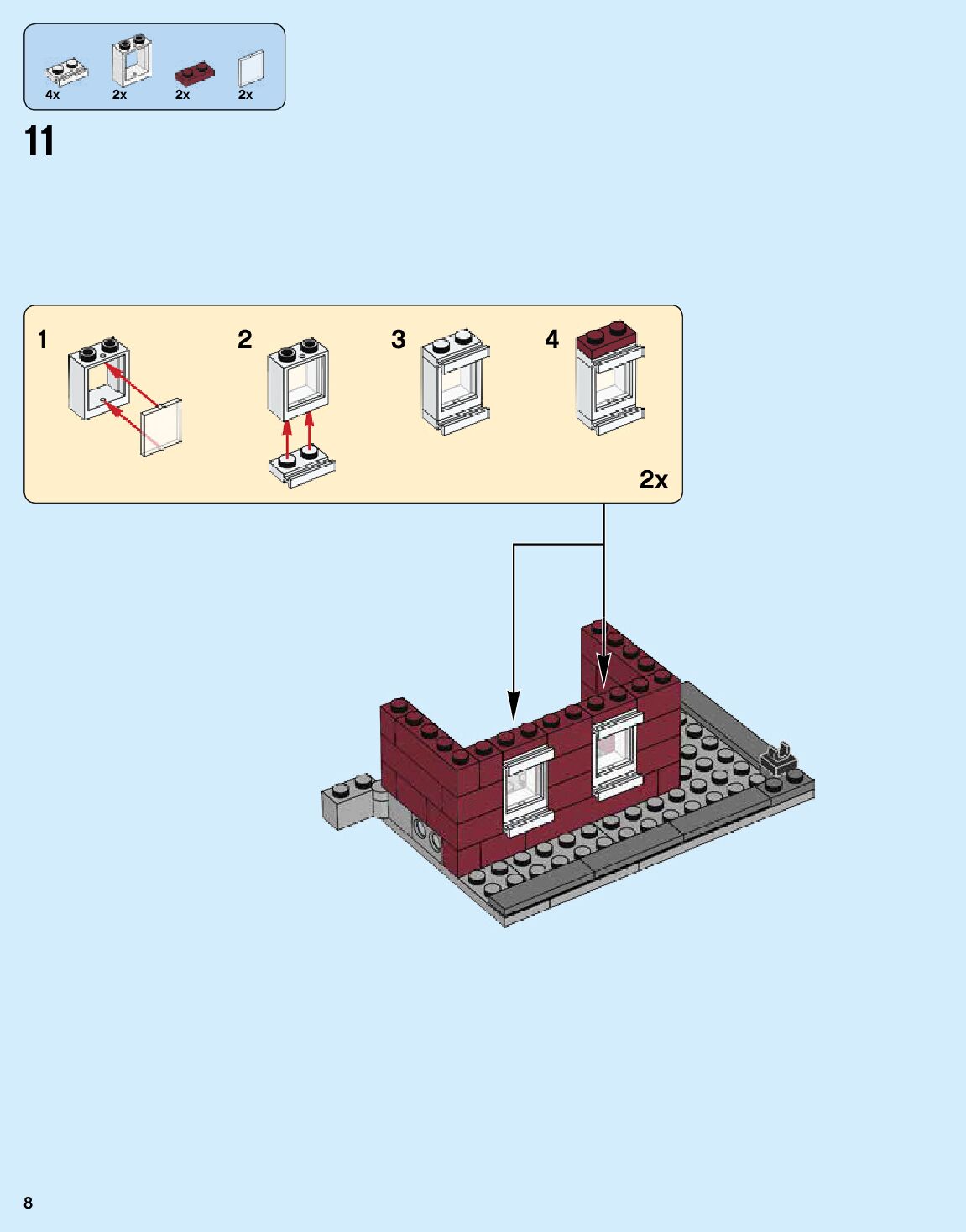 4x 2x 2x 2x

11

1 2 3 4

2x

8