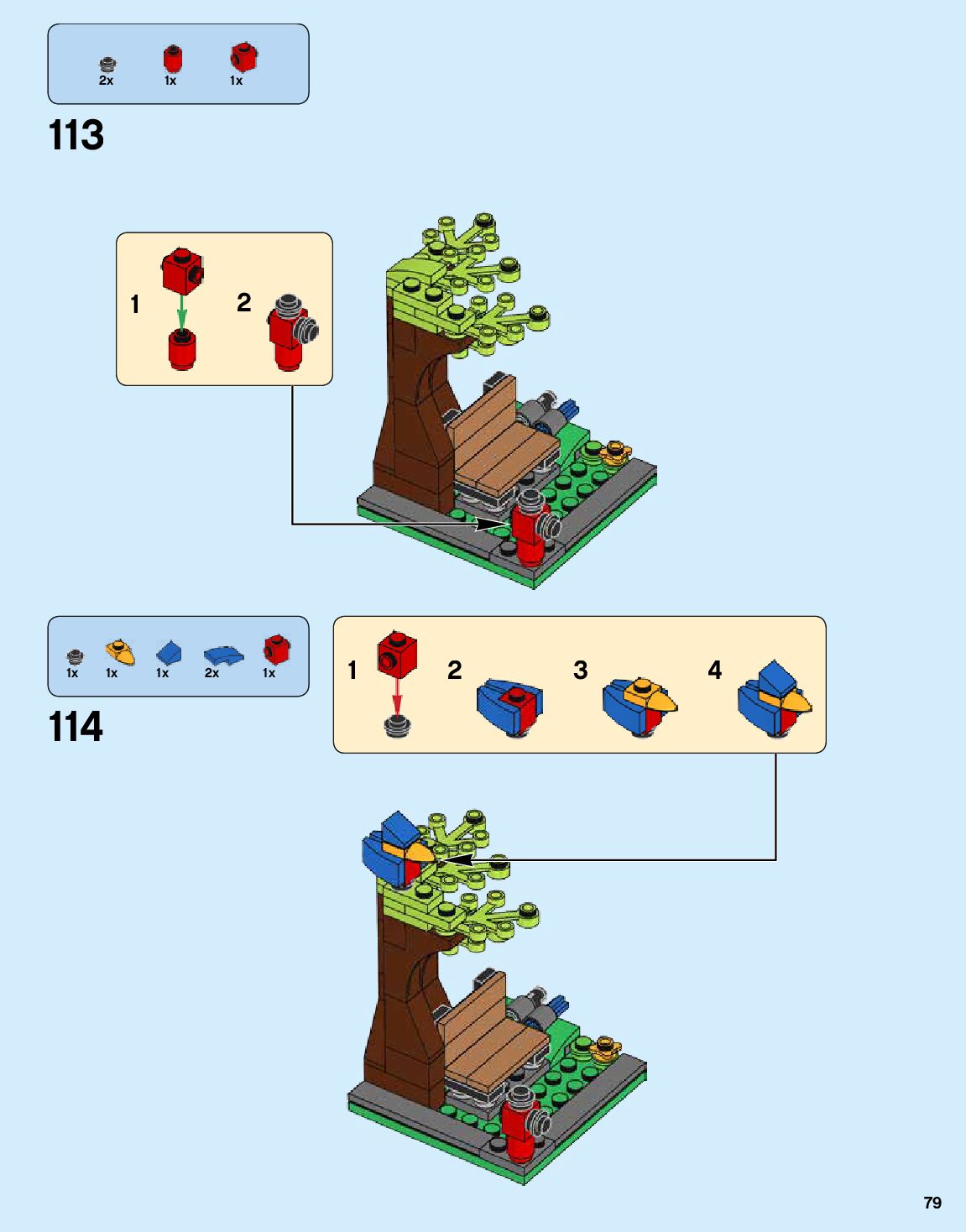 2x 1x 1x

113

1 2

1x 1x 1x 2x 1x

114

1 2 3 4

79