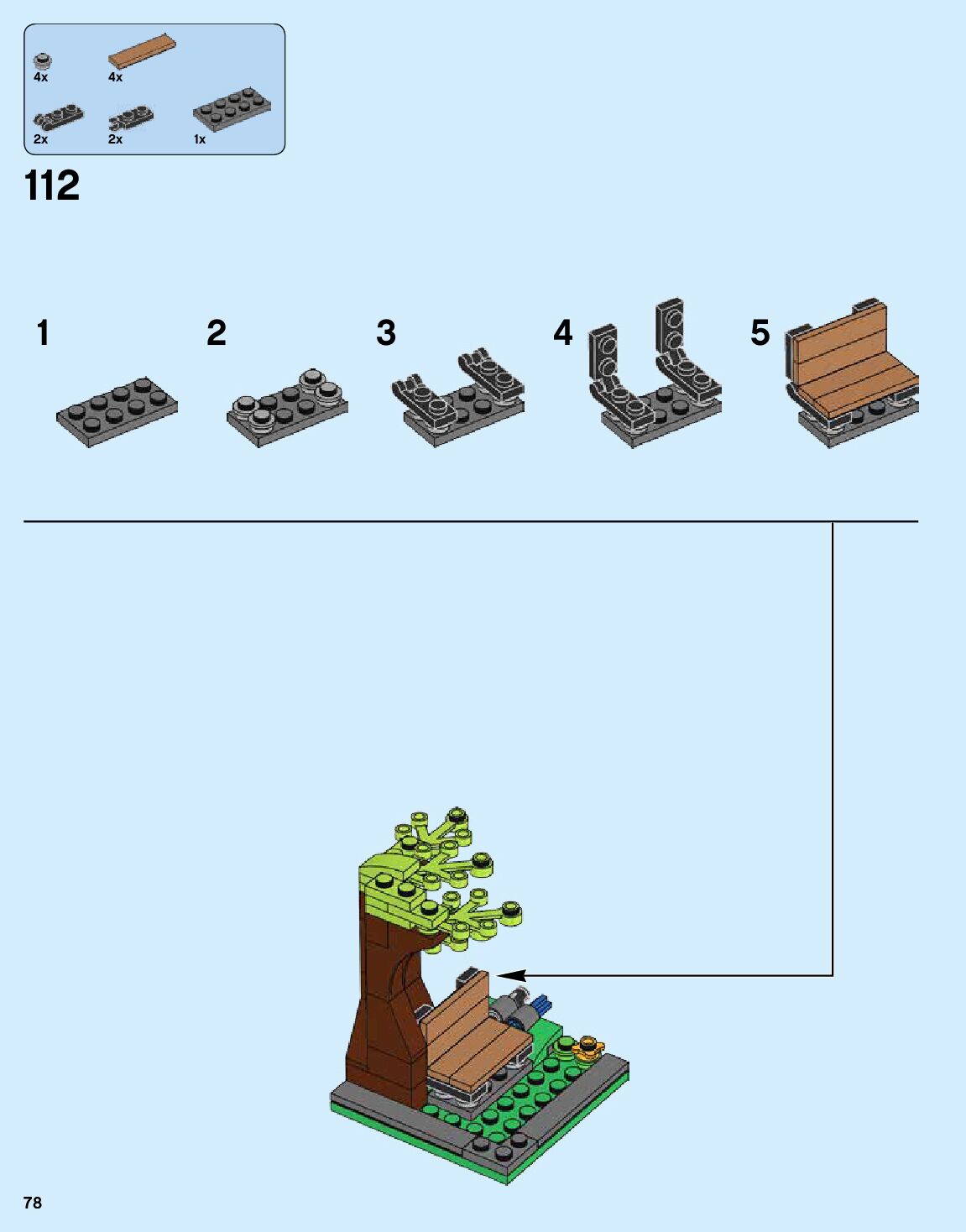 4x
4x
2x
2x
1x

112

1
2
3
4
5

78