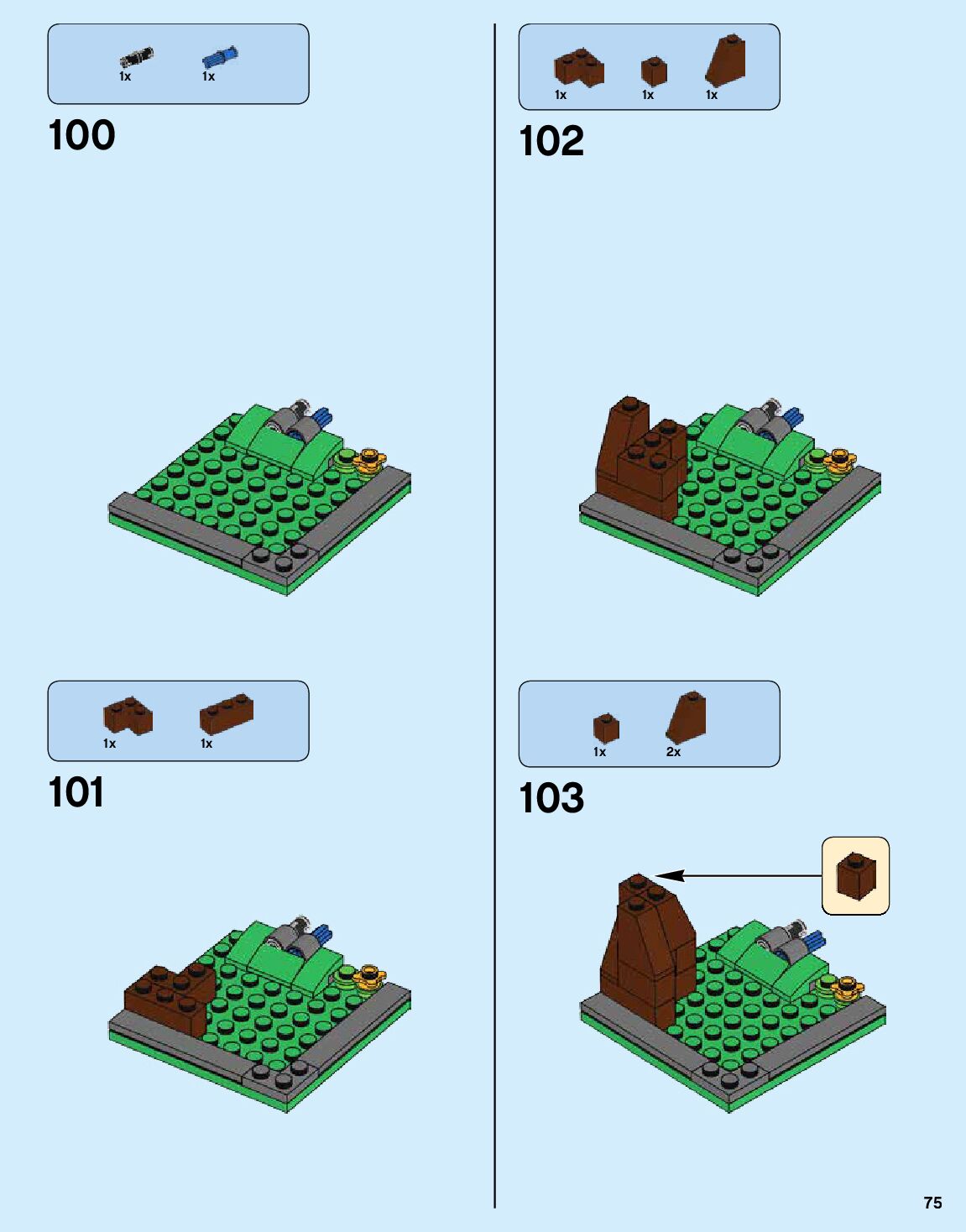 1x 1x

100

1x 1x

101

1x 1x 1x

102

1x 2x

103

75