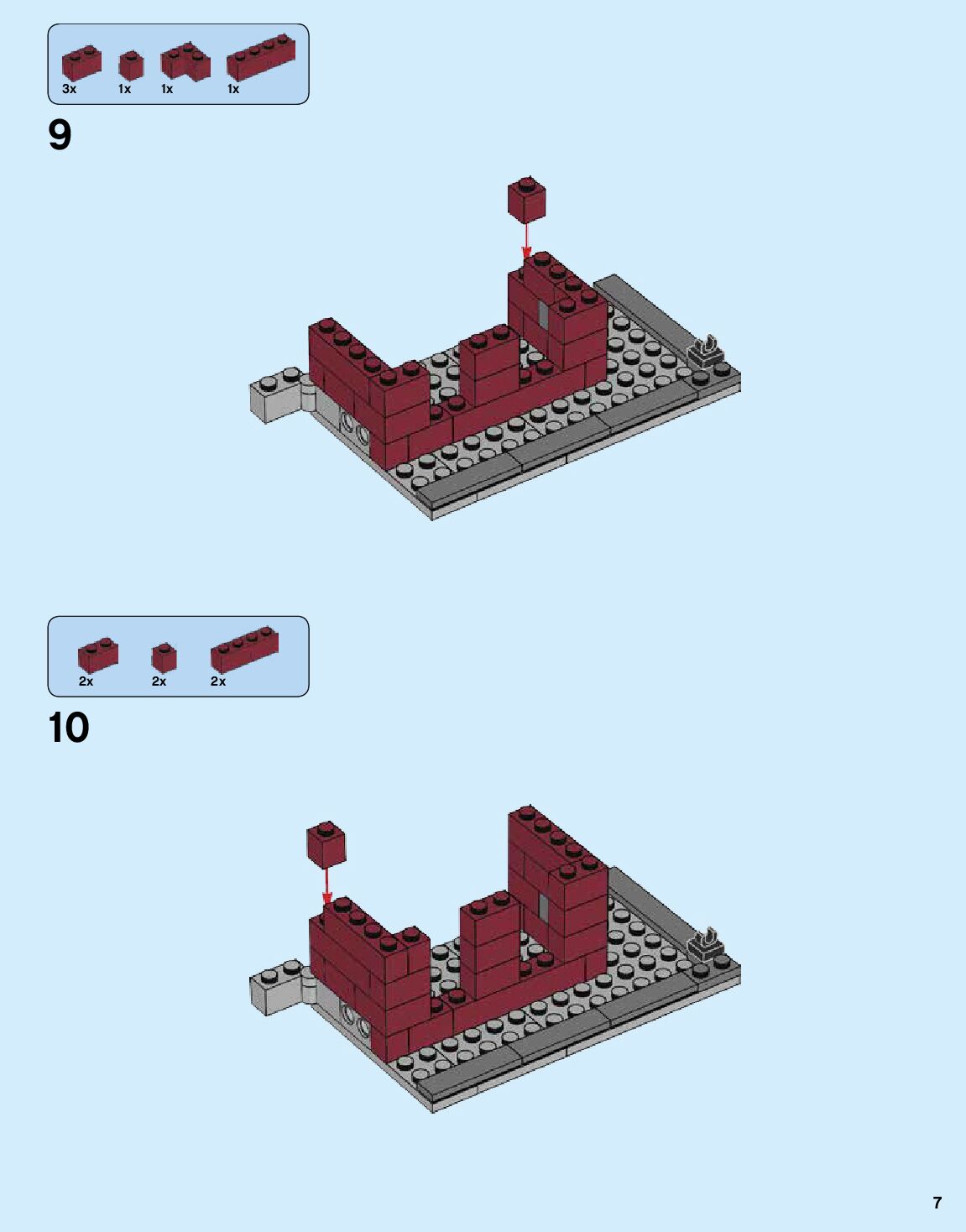 3x 1x 1x 1x

9

2x 2x 2x

10

7