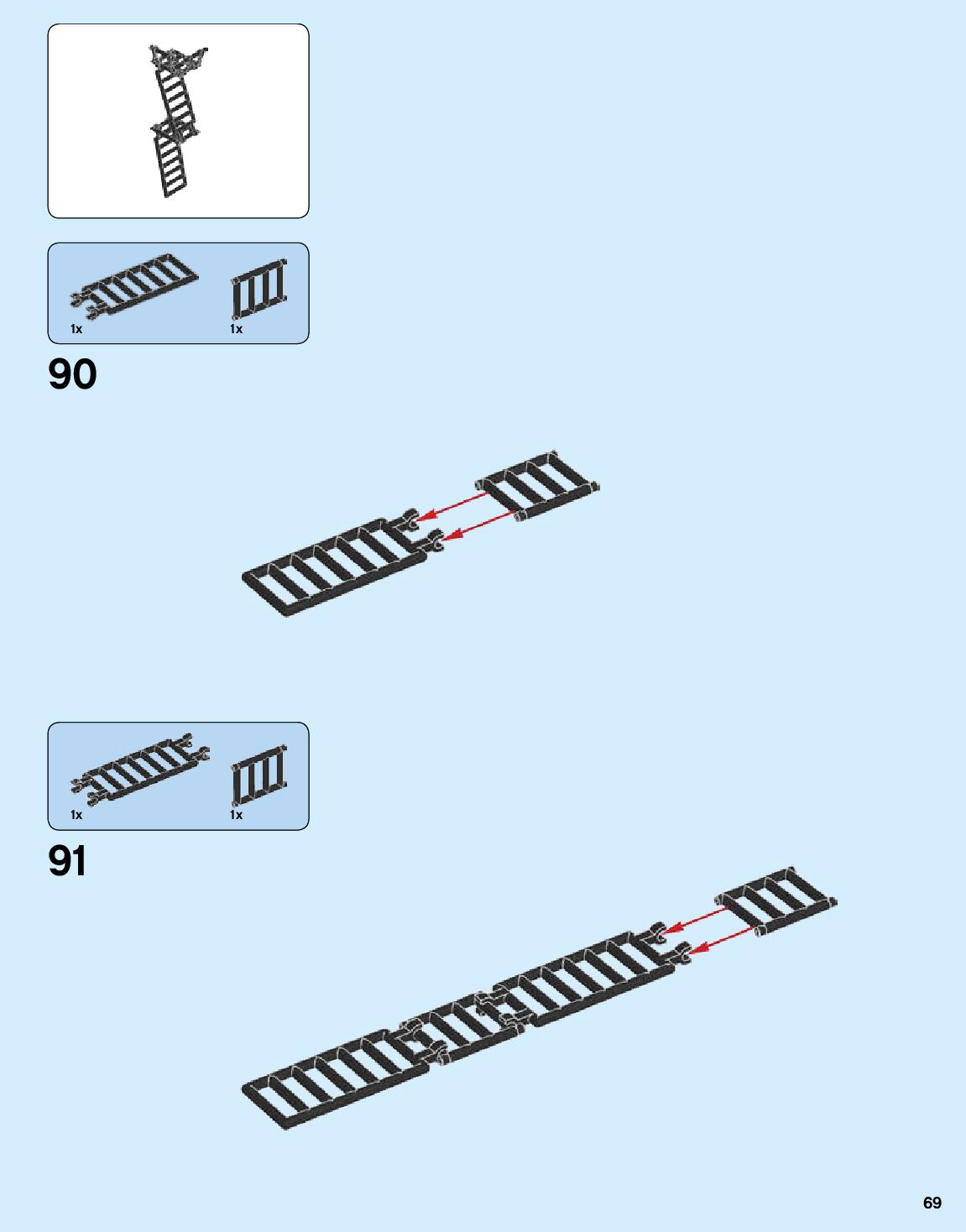 1x
1x

90

1x
1x

91

69