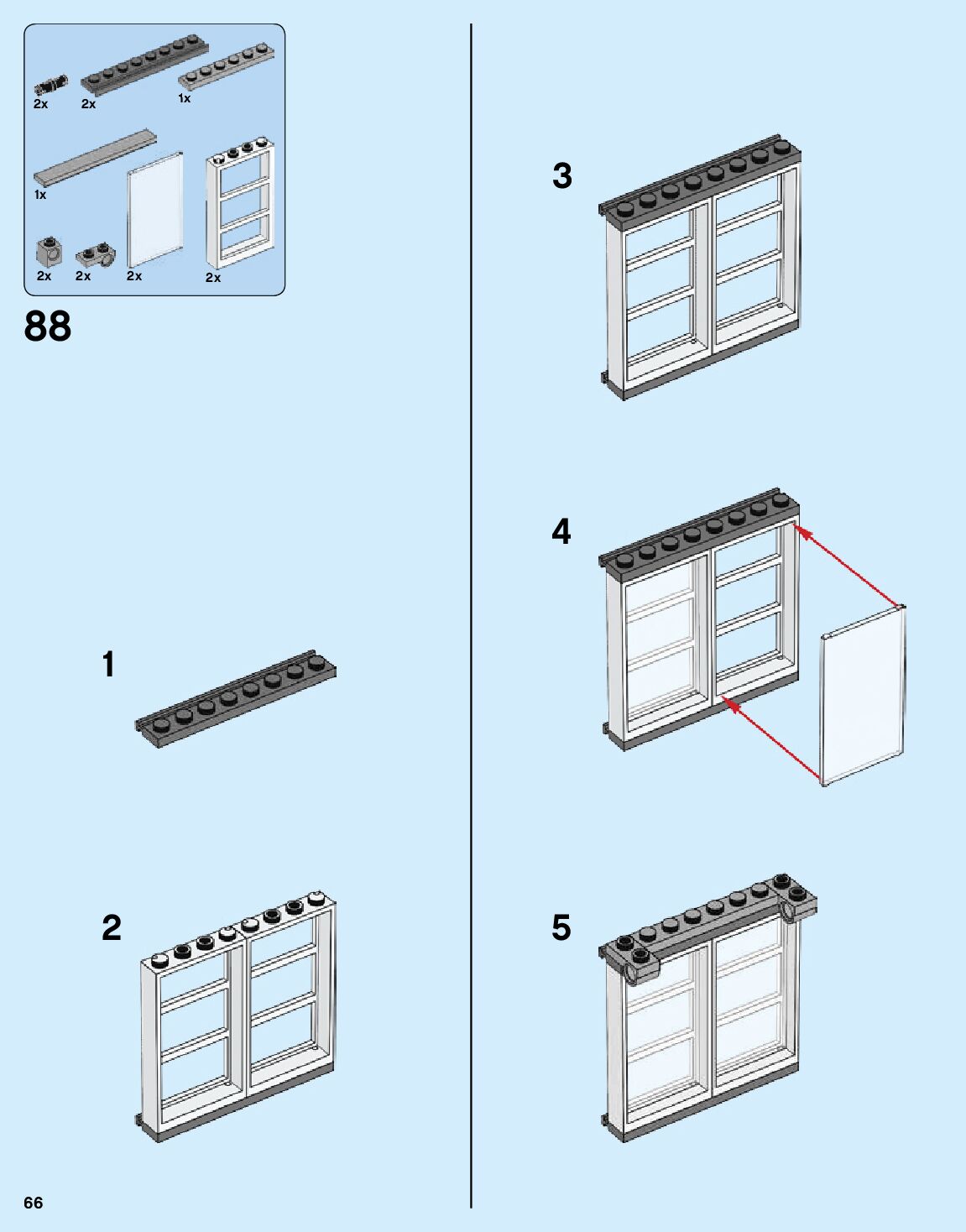 2x 2x 1x

1x

2x 2x 2x 2x

88

1

2

3

4

5

66