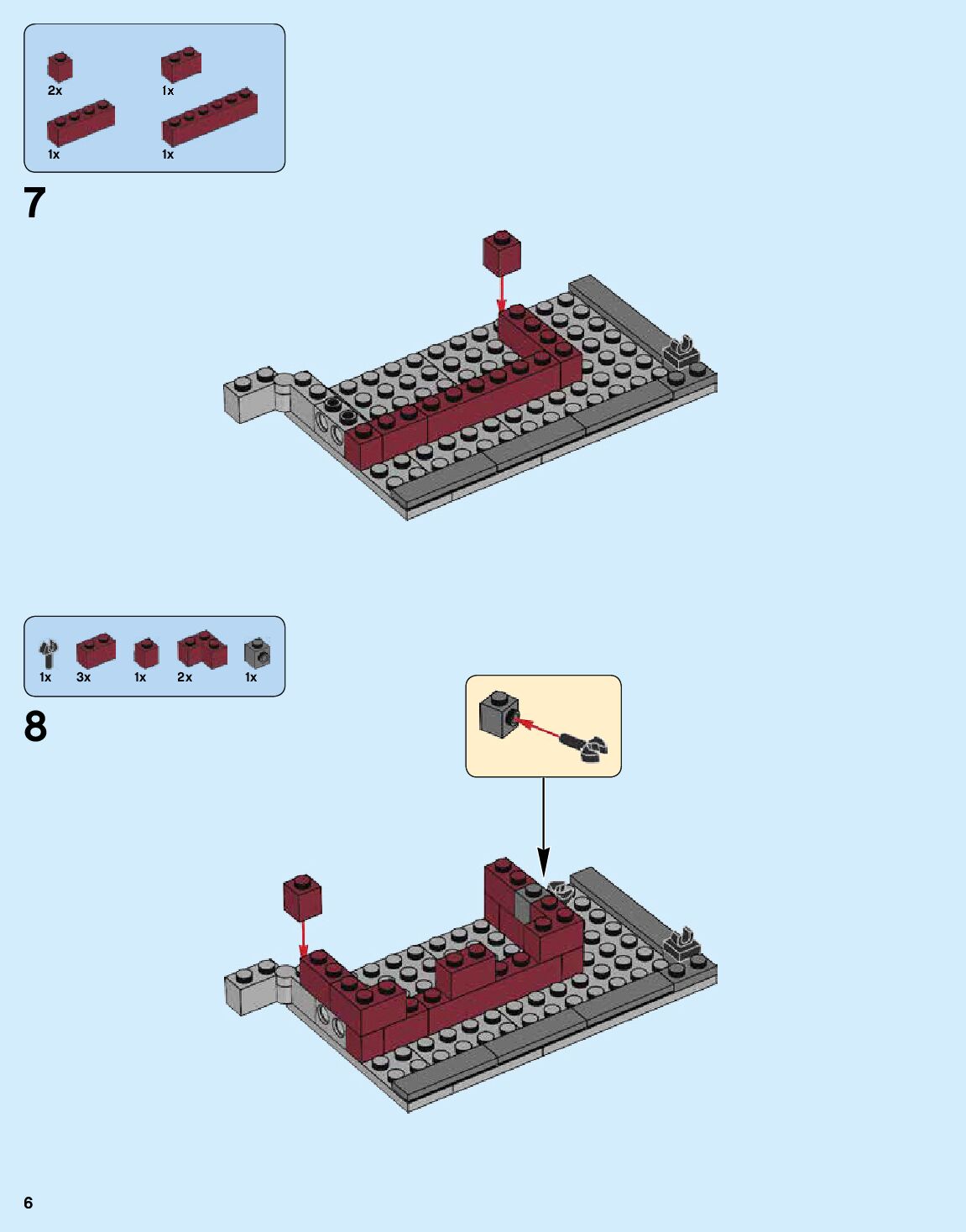 2x
1x
1x
1x

7

1x
3x
1x
2x
1x

8

6