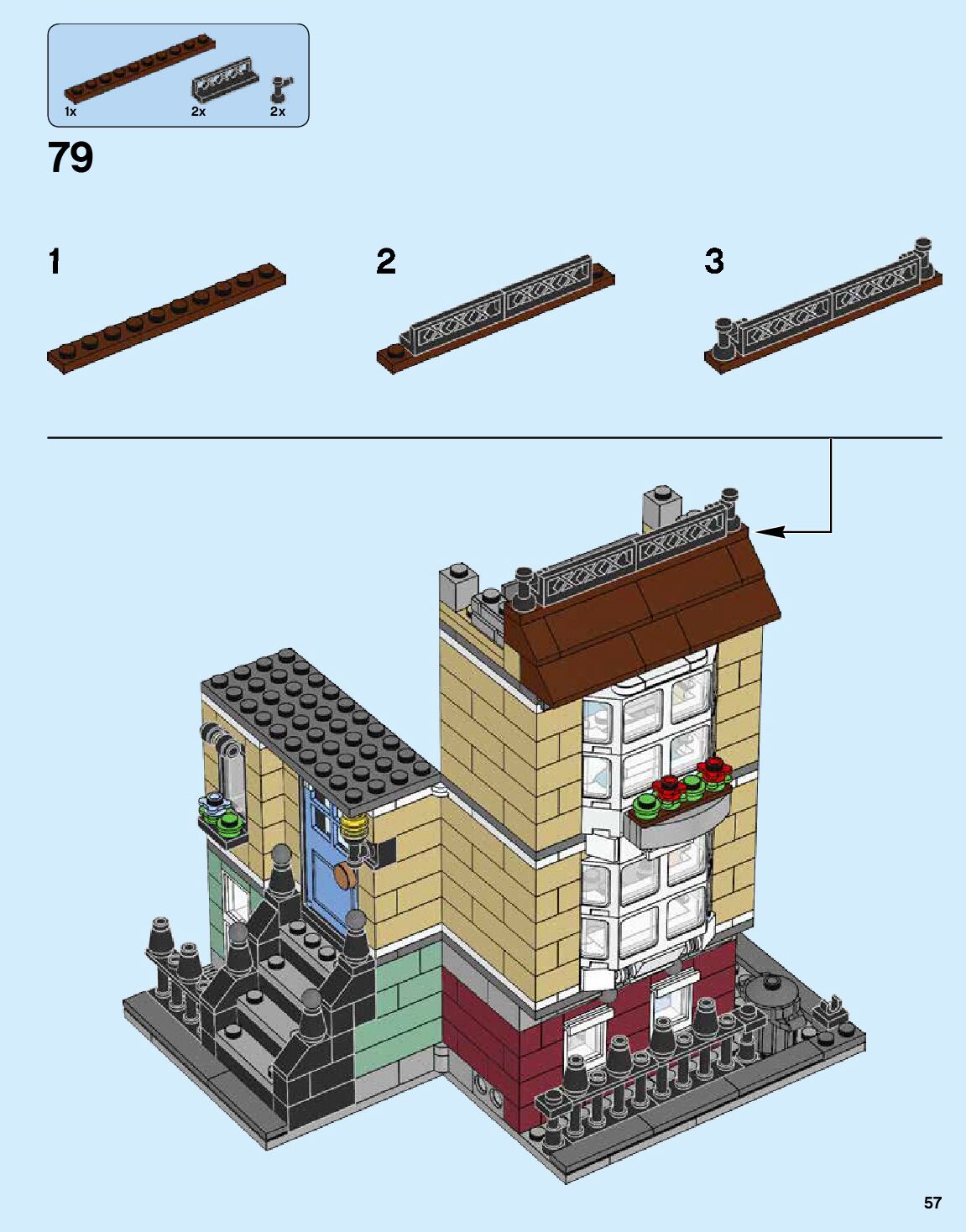 1x
2x
2x

79

1

2

3

57