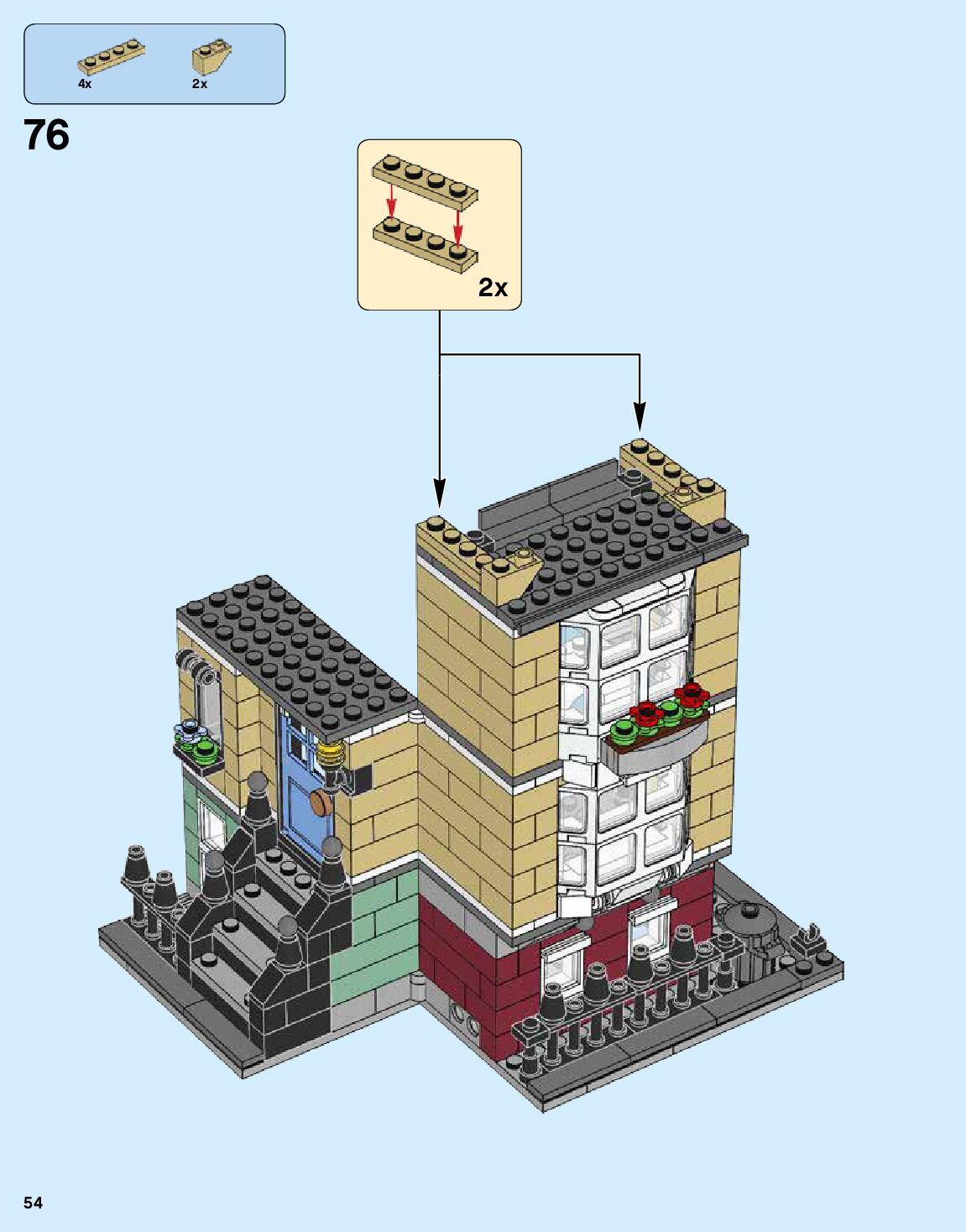 4x
2x

76

2x

54