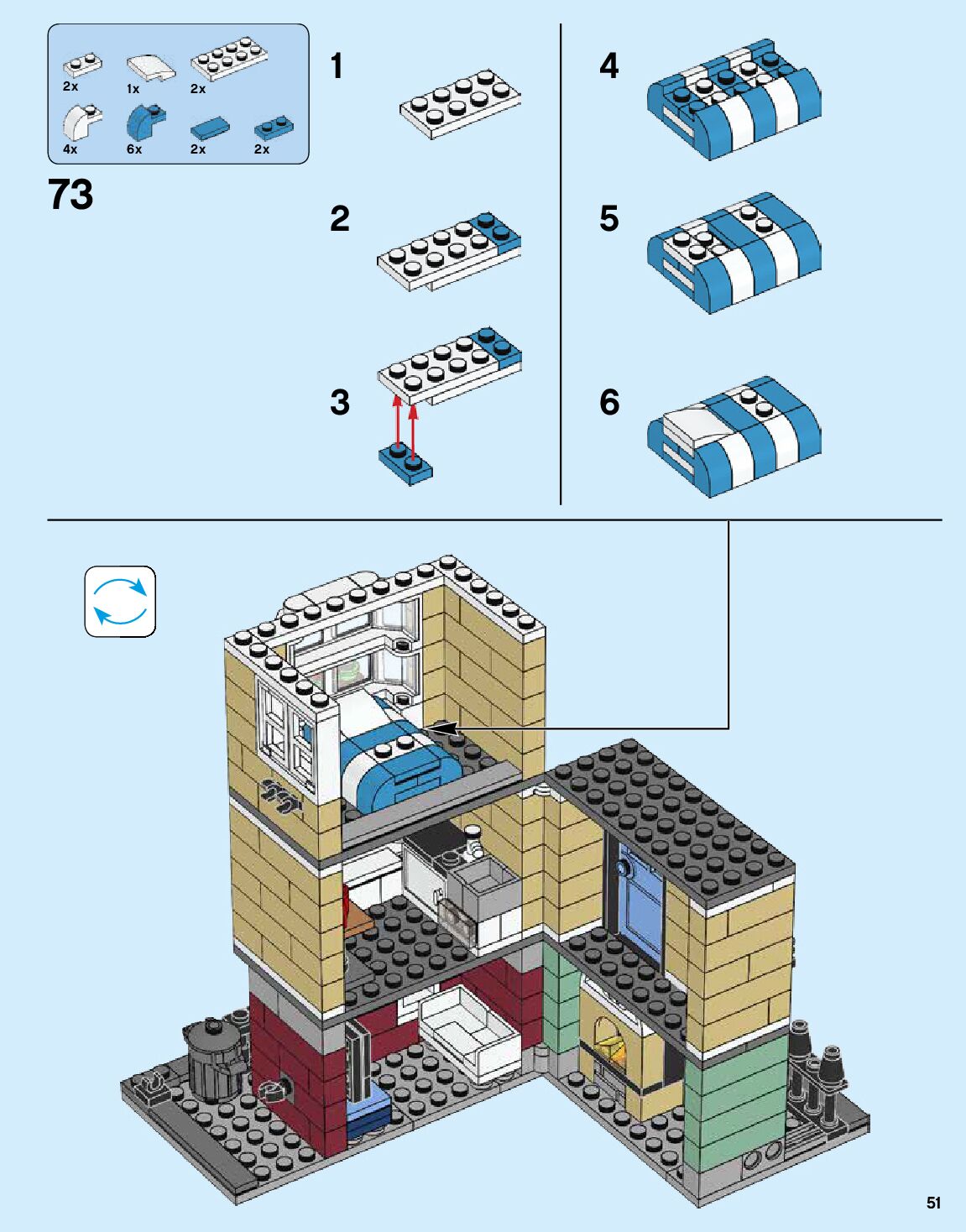 2x 1x 2x
4x 6x 2x 2x

73

1

2

3

4

5

6

51