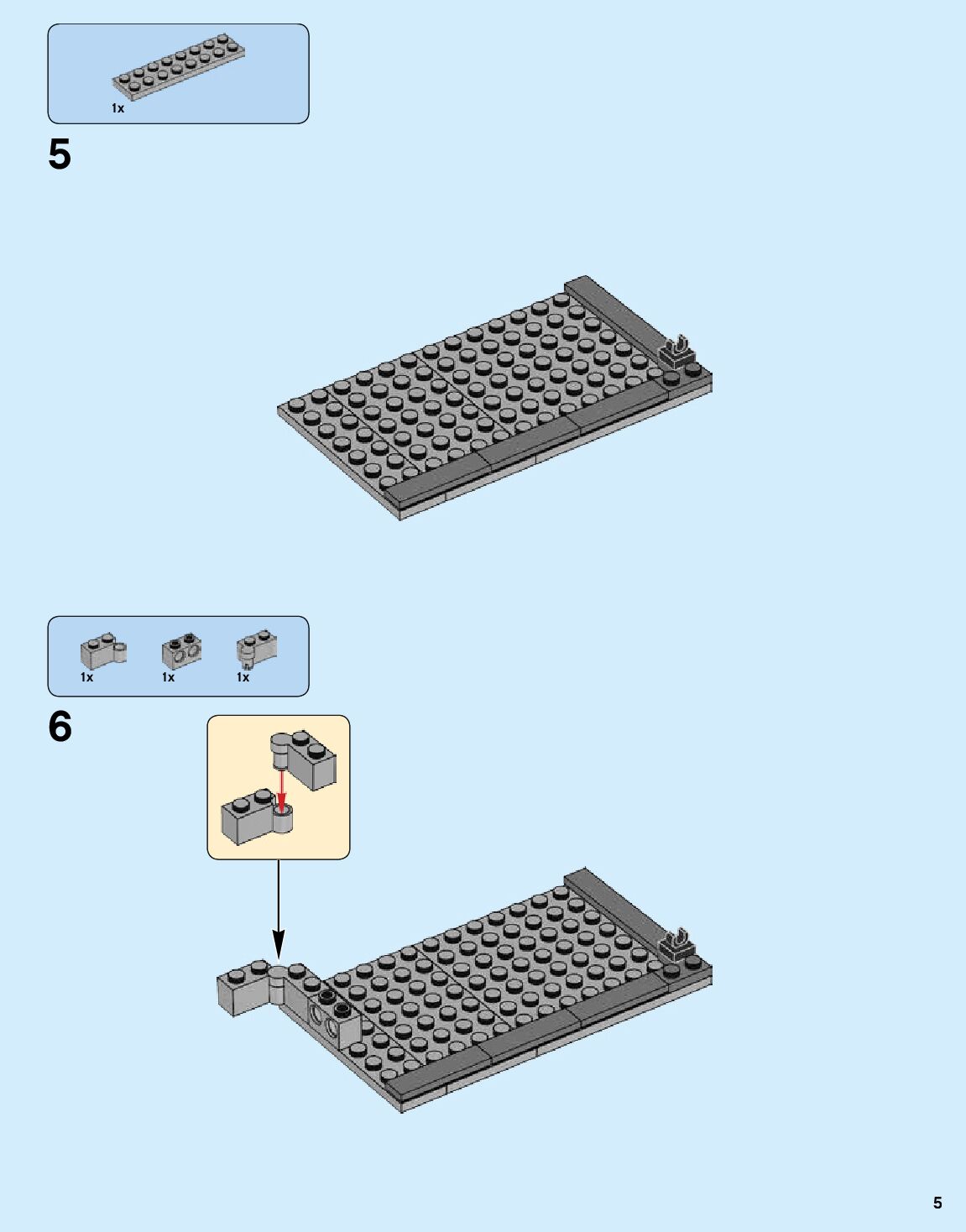 1x

5

1x 1x 1x

6

5