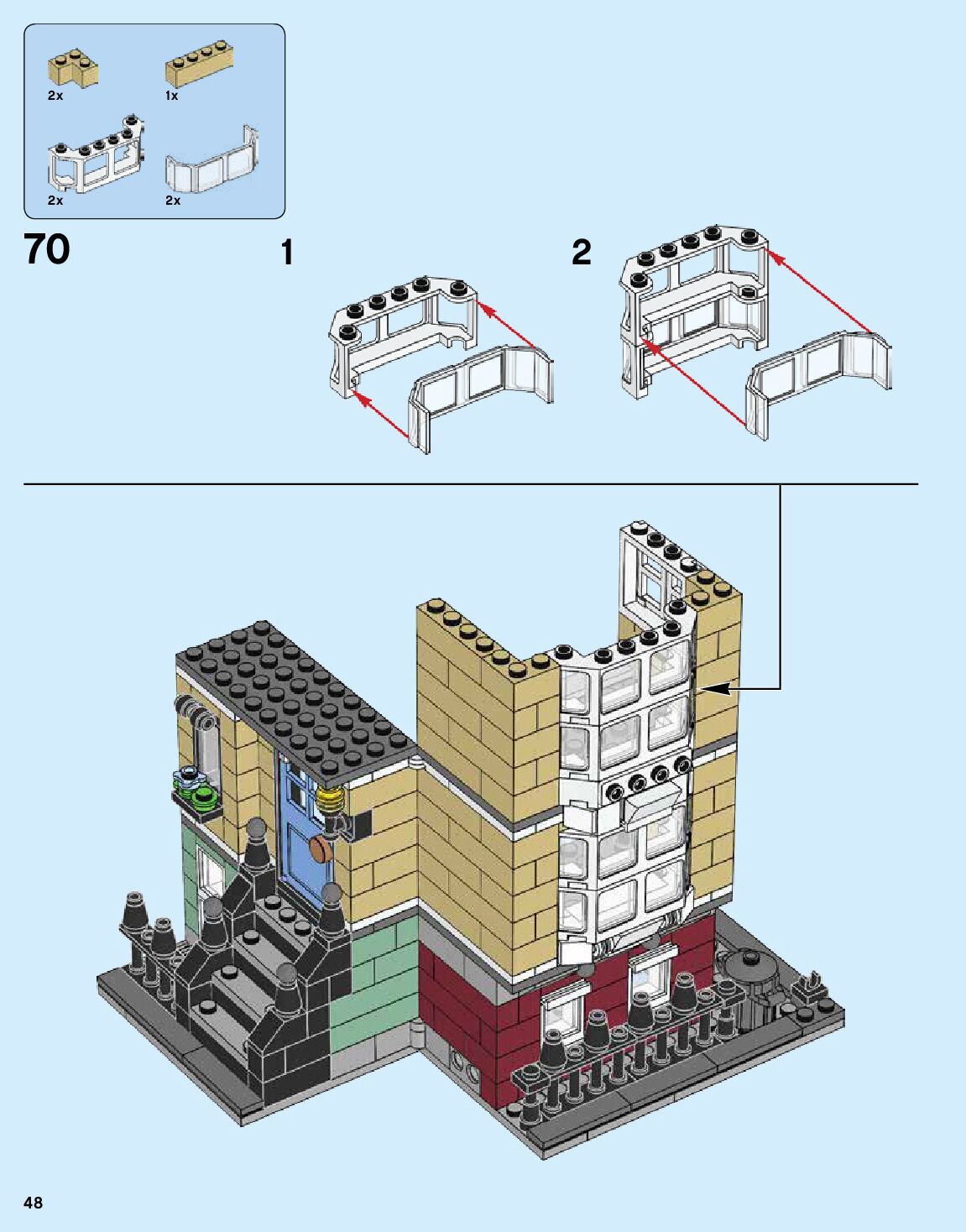 2x
1x
2x
2x

70

1

2

48