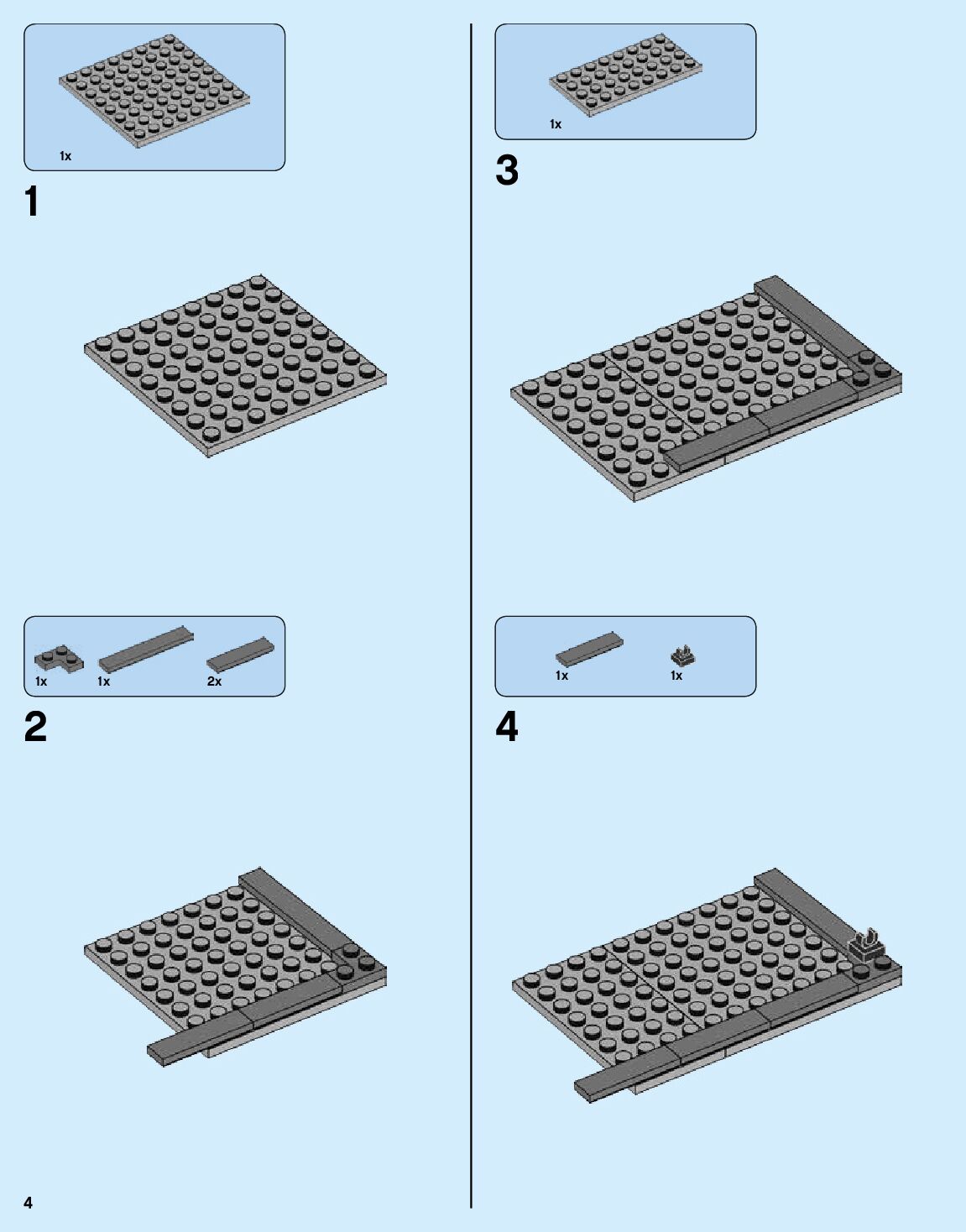 1x

1

1x 1x 2x

2

1x

3

1x 1x

4

4