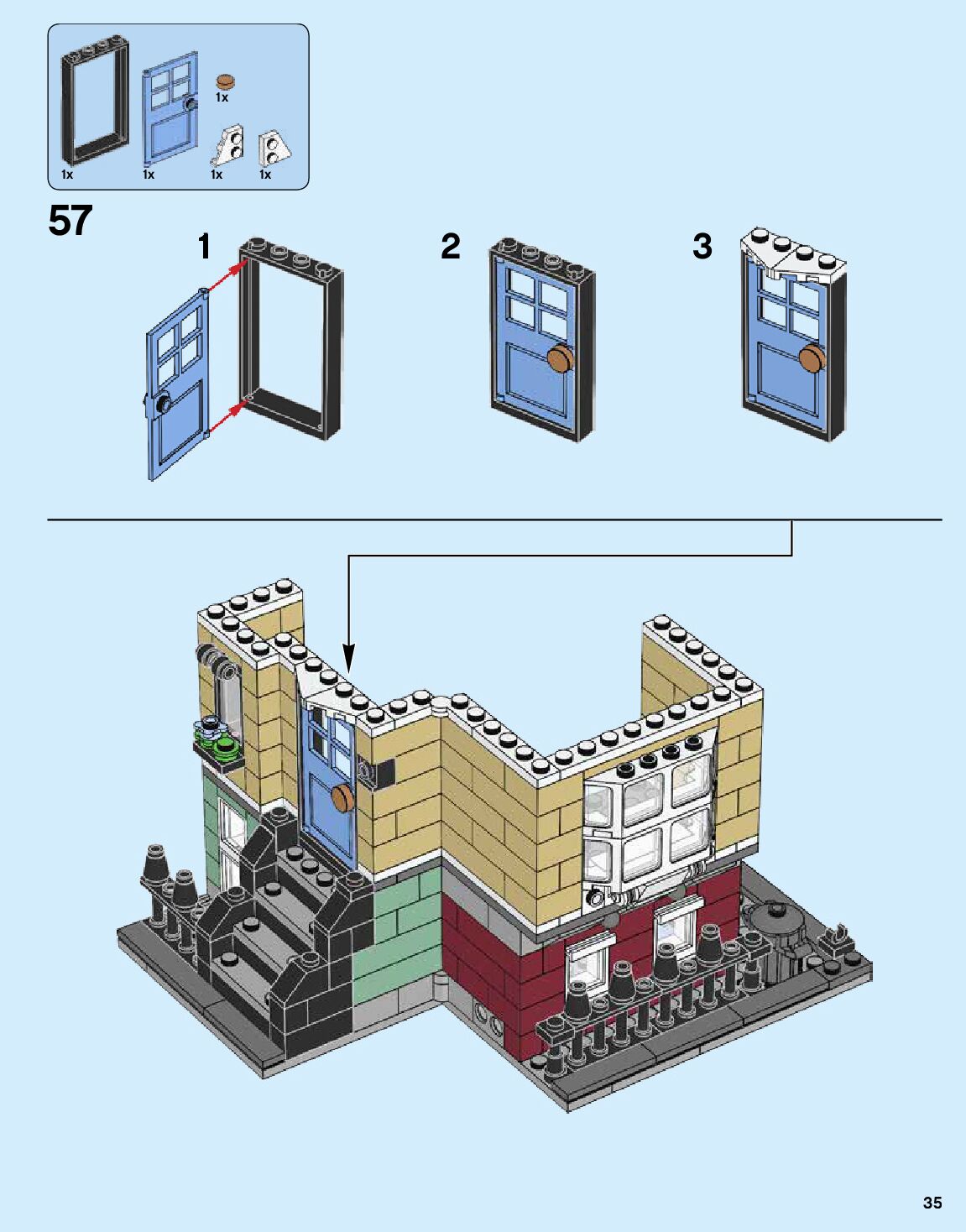 1x
1x
1x
1x
1x

57

1

2

3

35