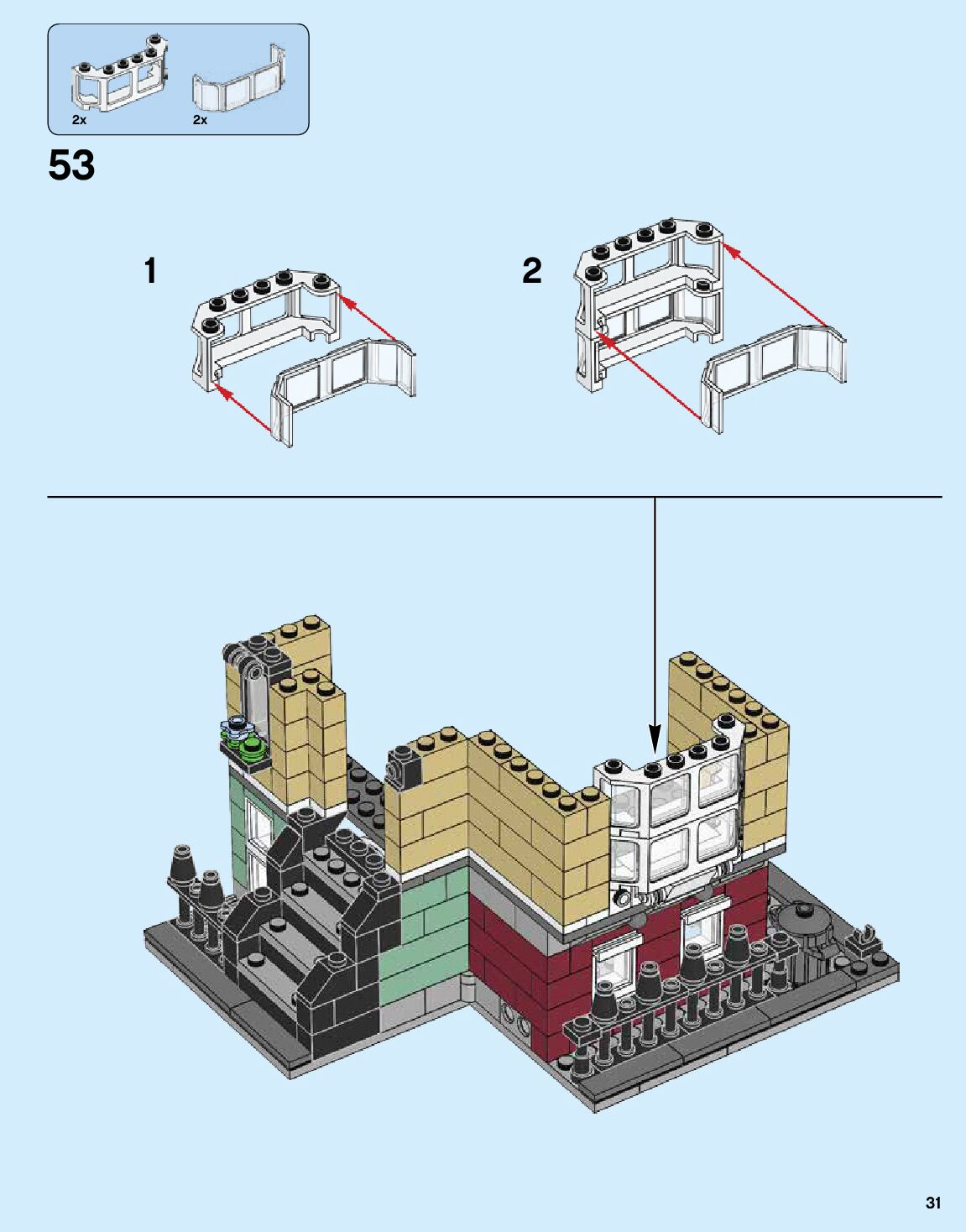 2x
2x

53

1

2

31