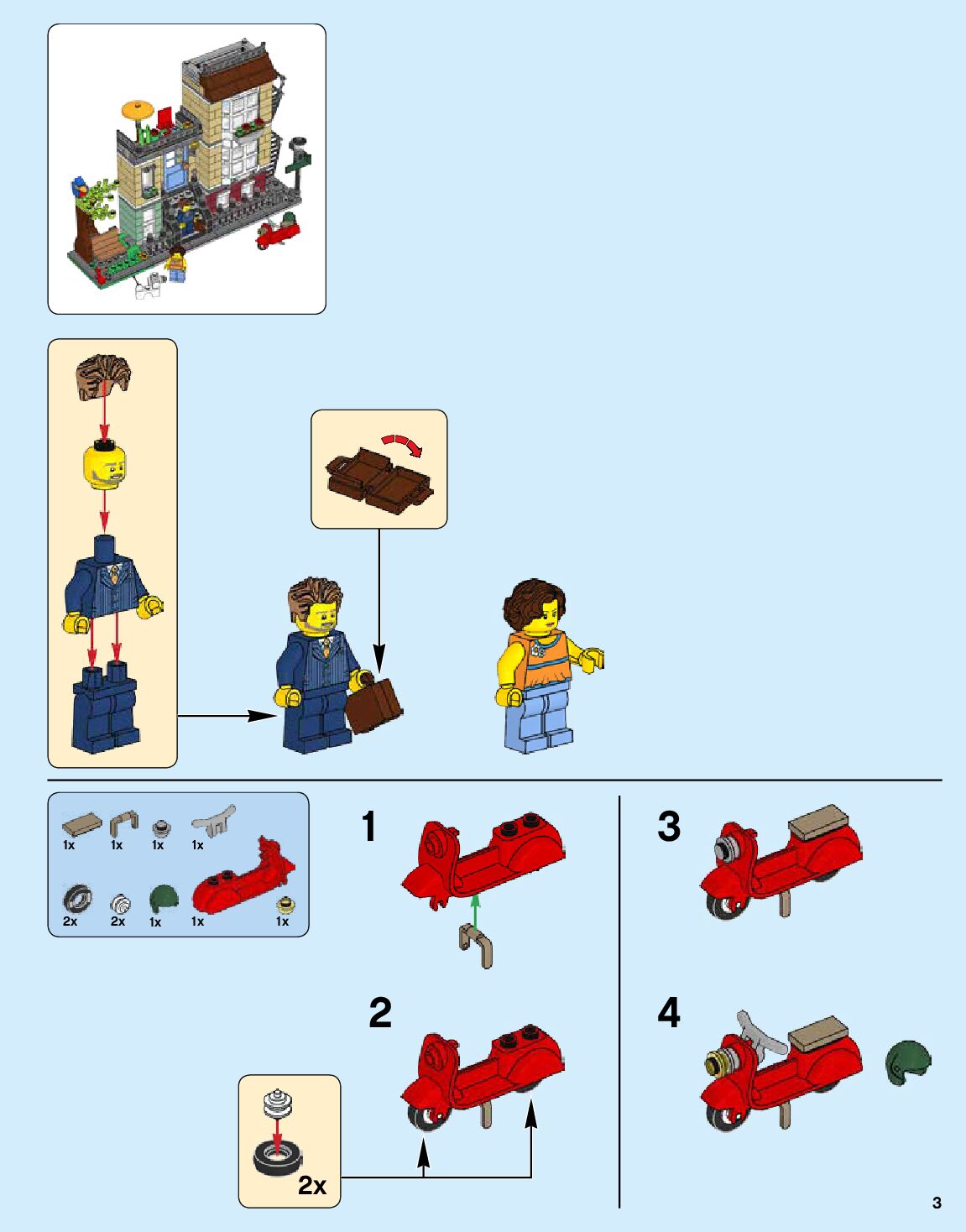 1x 1x 1x 1x

2x 2x 1x 1x 1x

1

2

2x

3

4

3