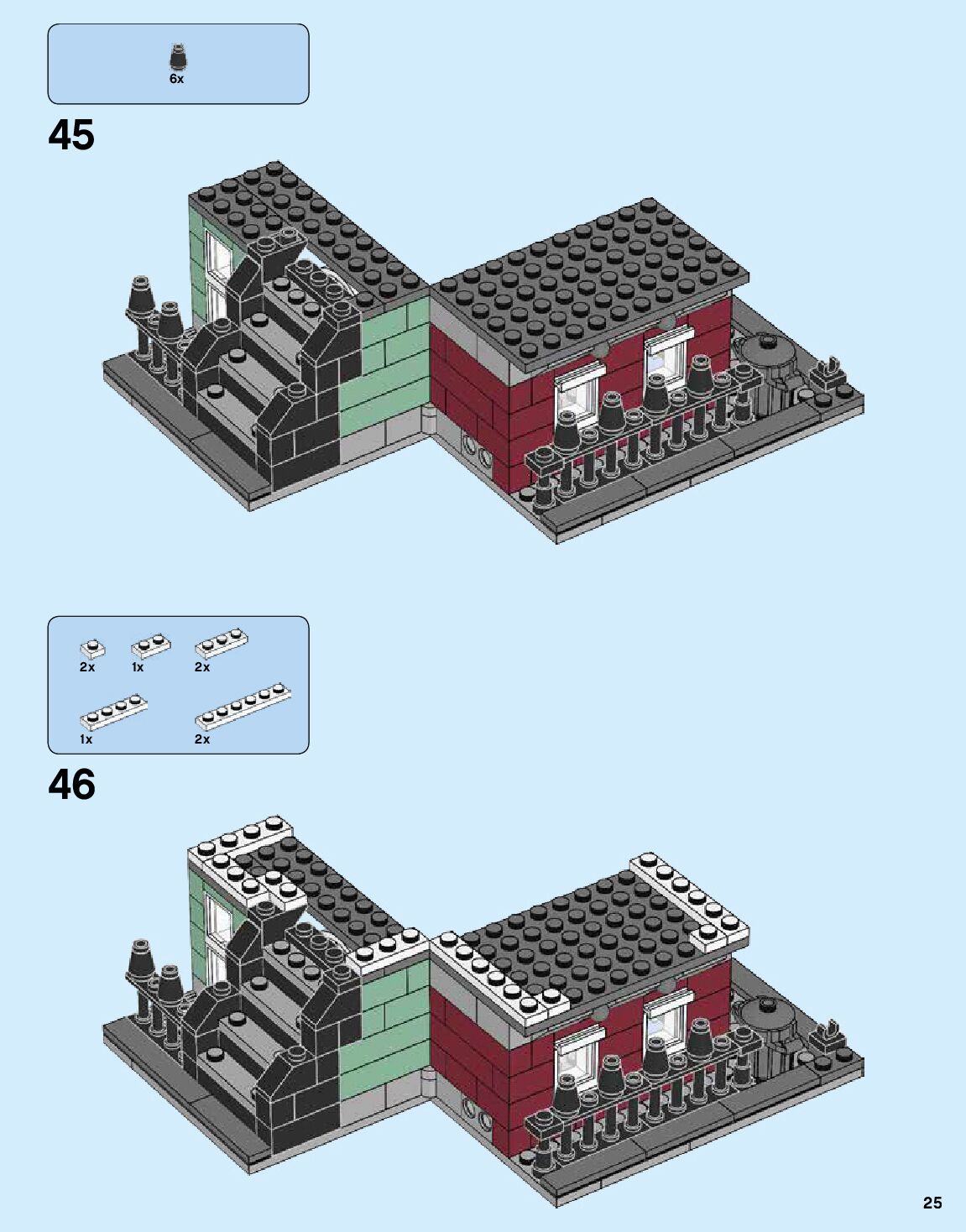 6x

45

2x 1x 2x

1x 2x

46

25