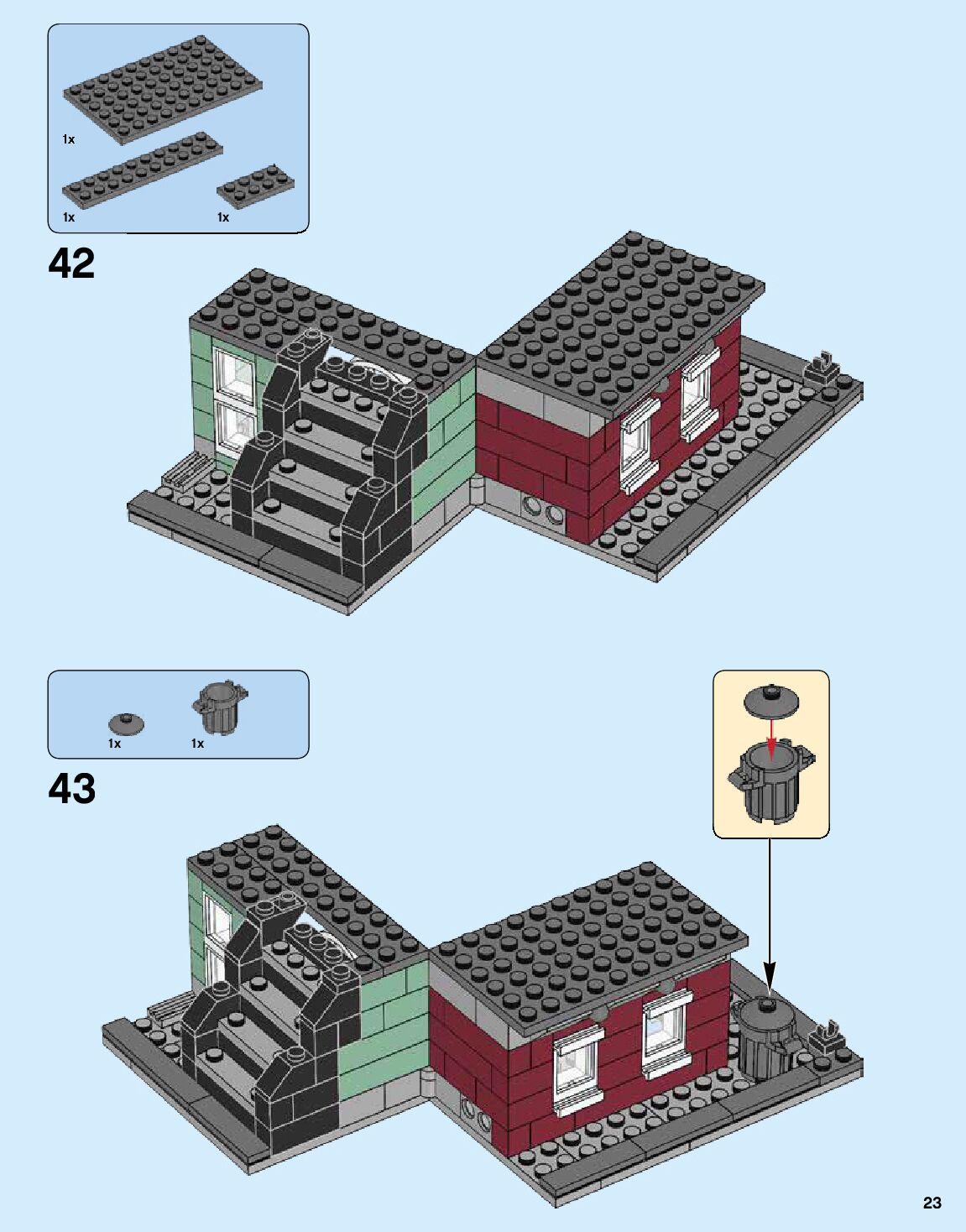 1x
1x
1x
42
1x
1x
43
23