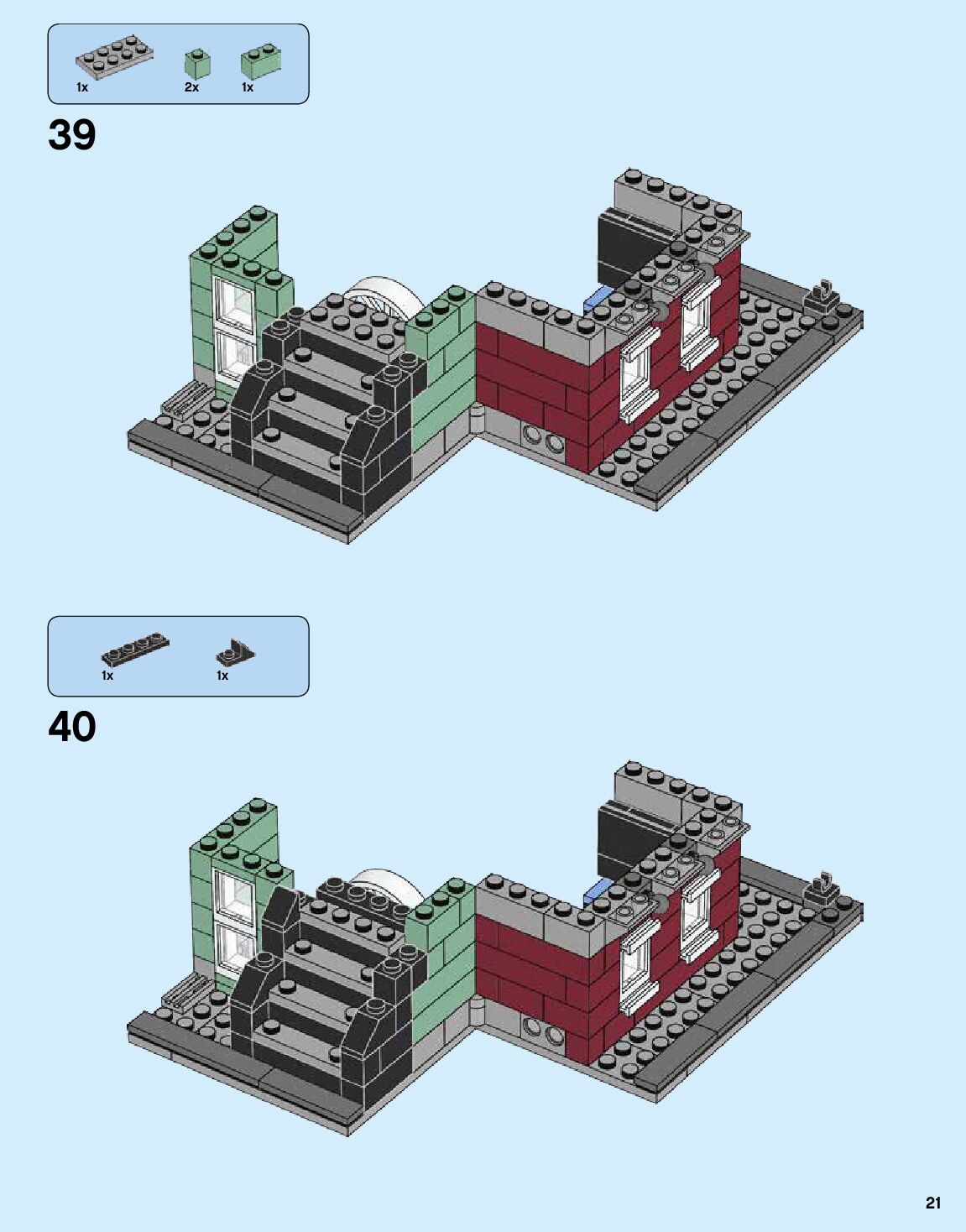 1x 2x 1x

39

1x 1x

40

21