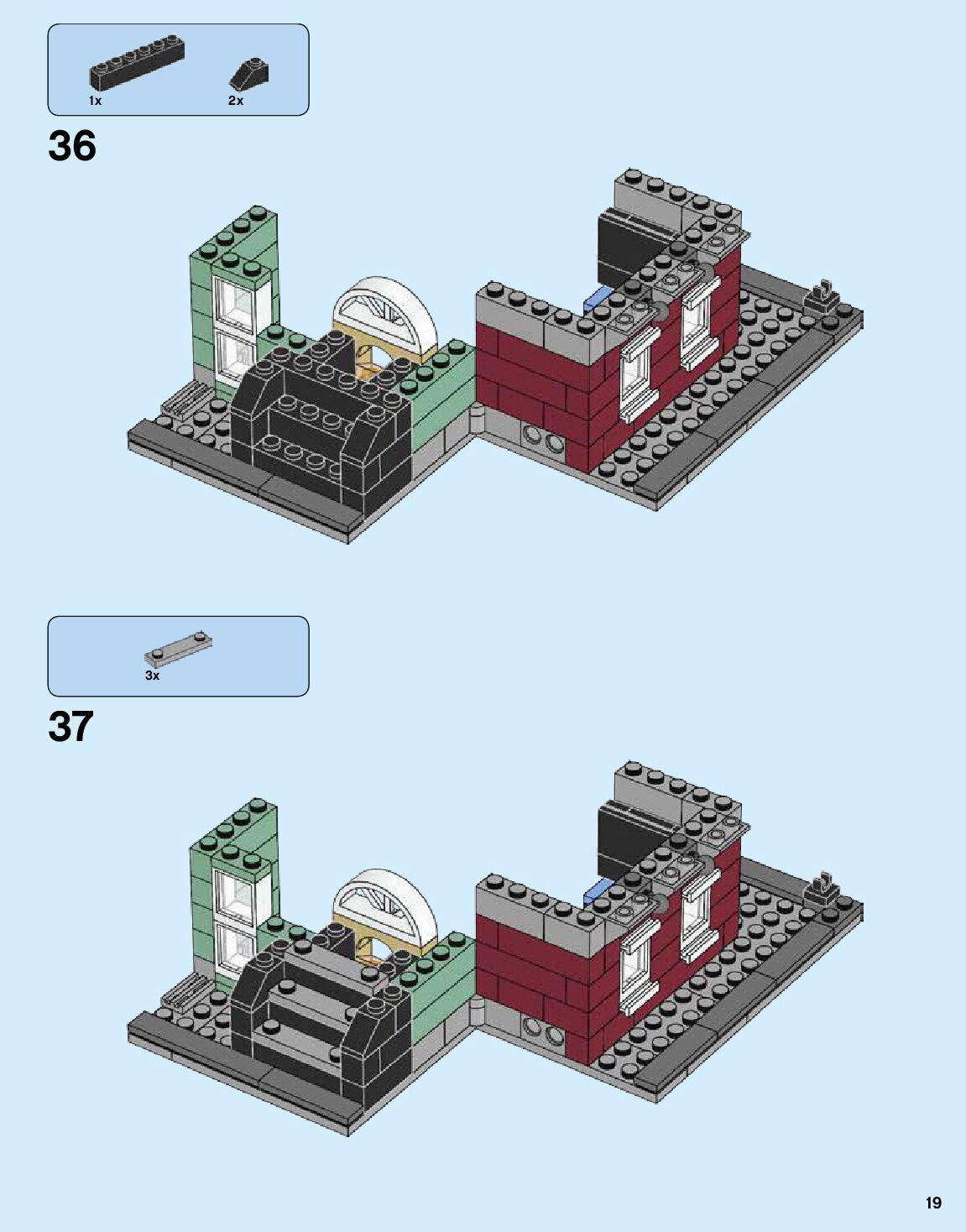 1x
2x

36

3x

37

19