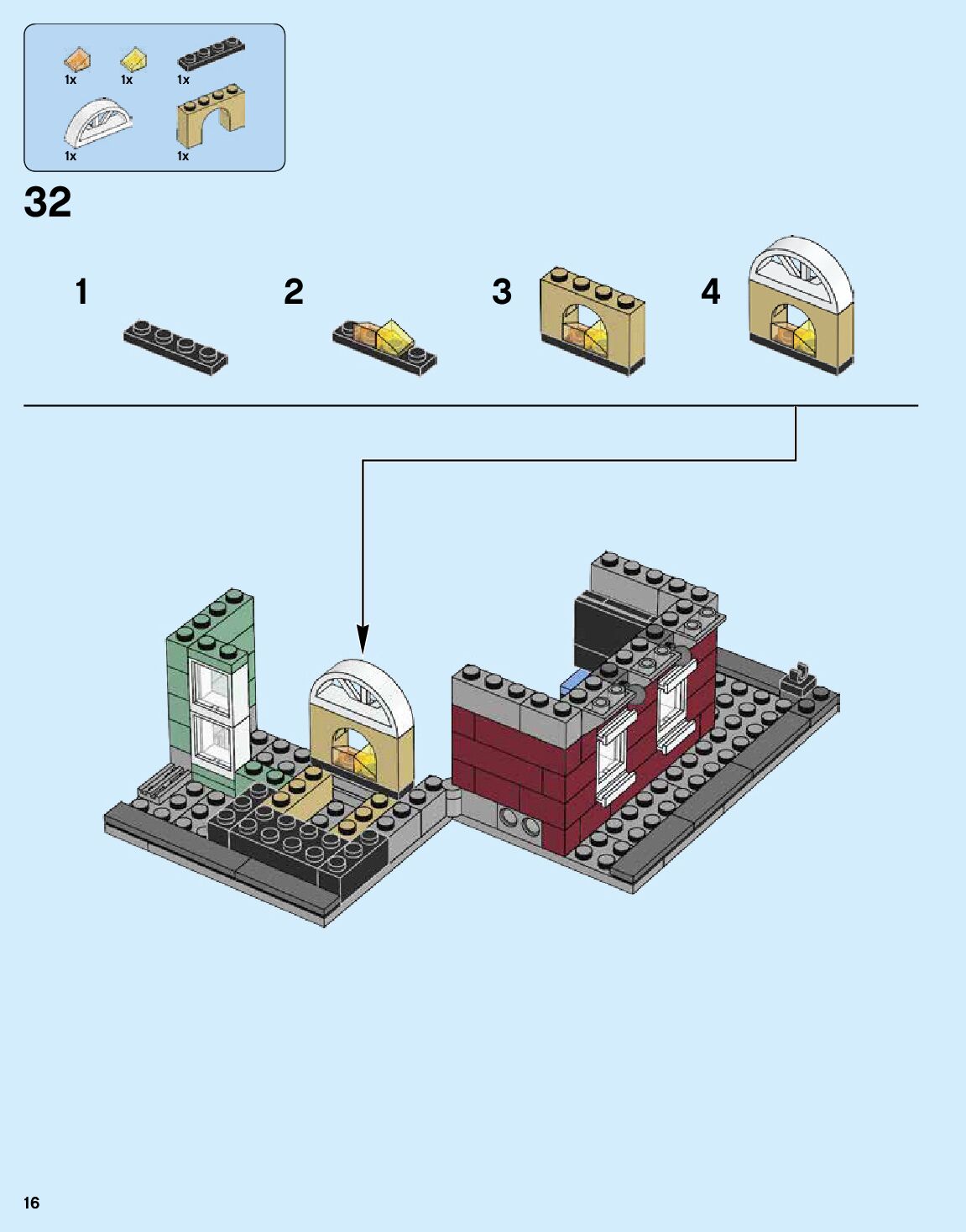 1x 1x 1x

1x 1x

32

1

2

3

4

16