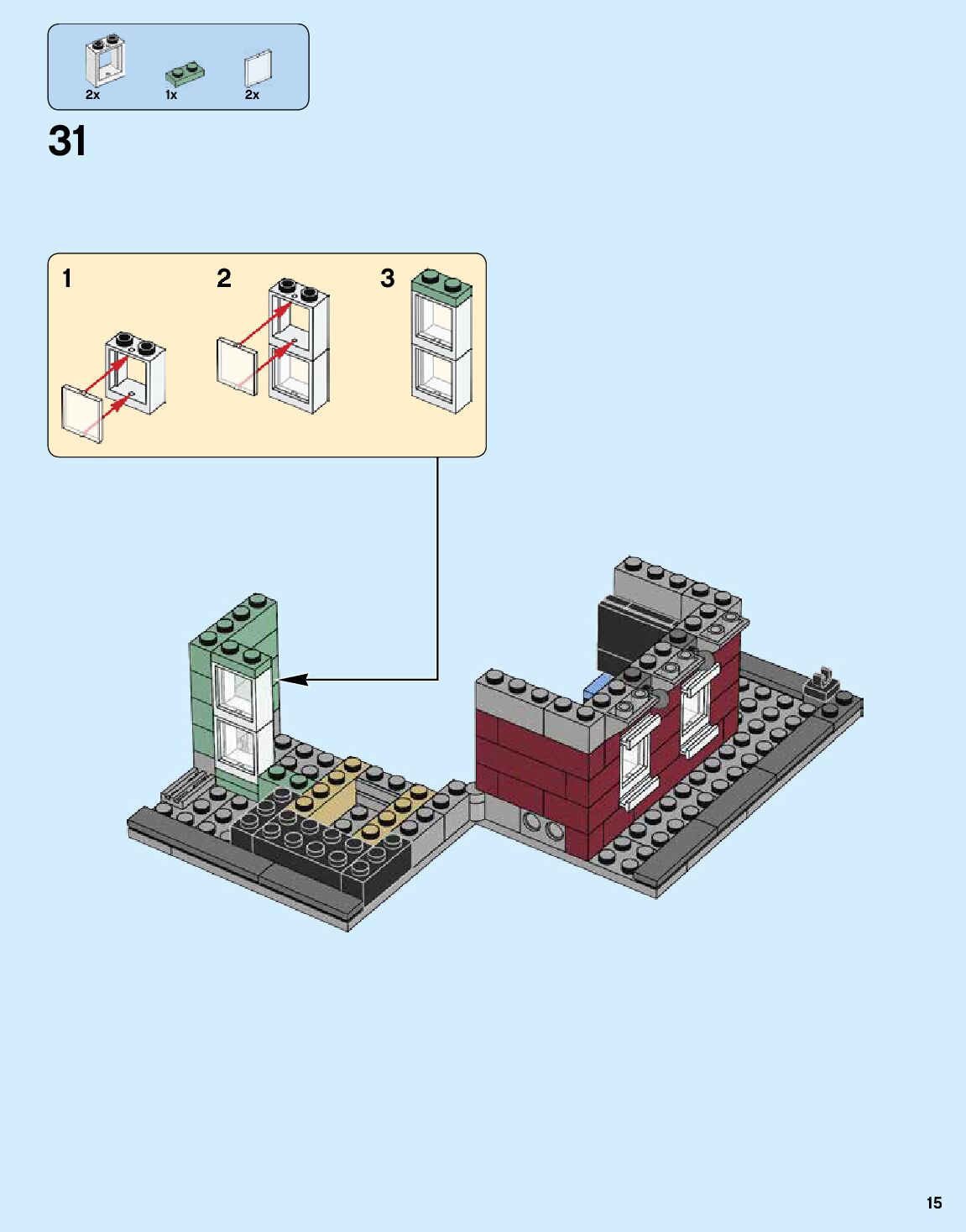 2x
1x
2x

31

1
2
3

15